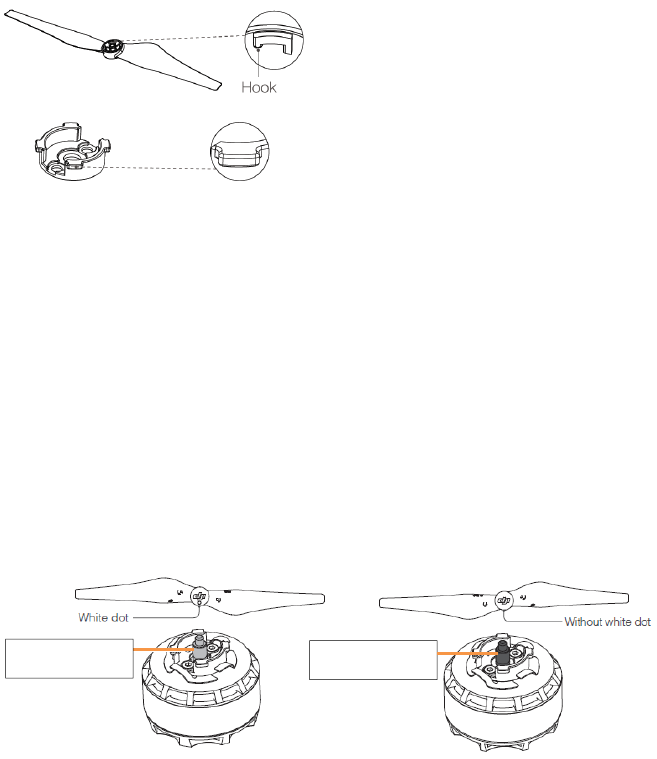 Hook

White dot

Without white dot