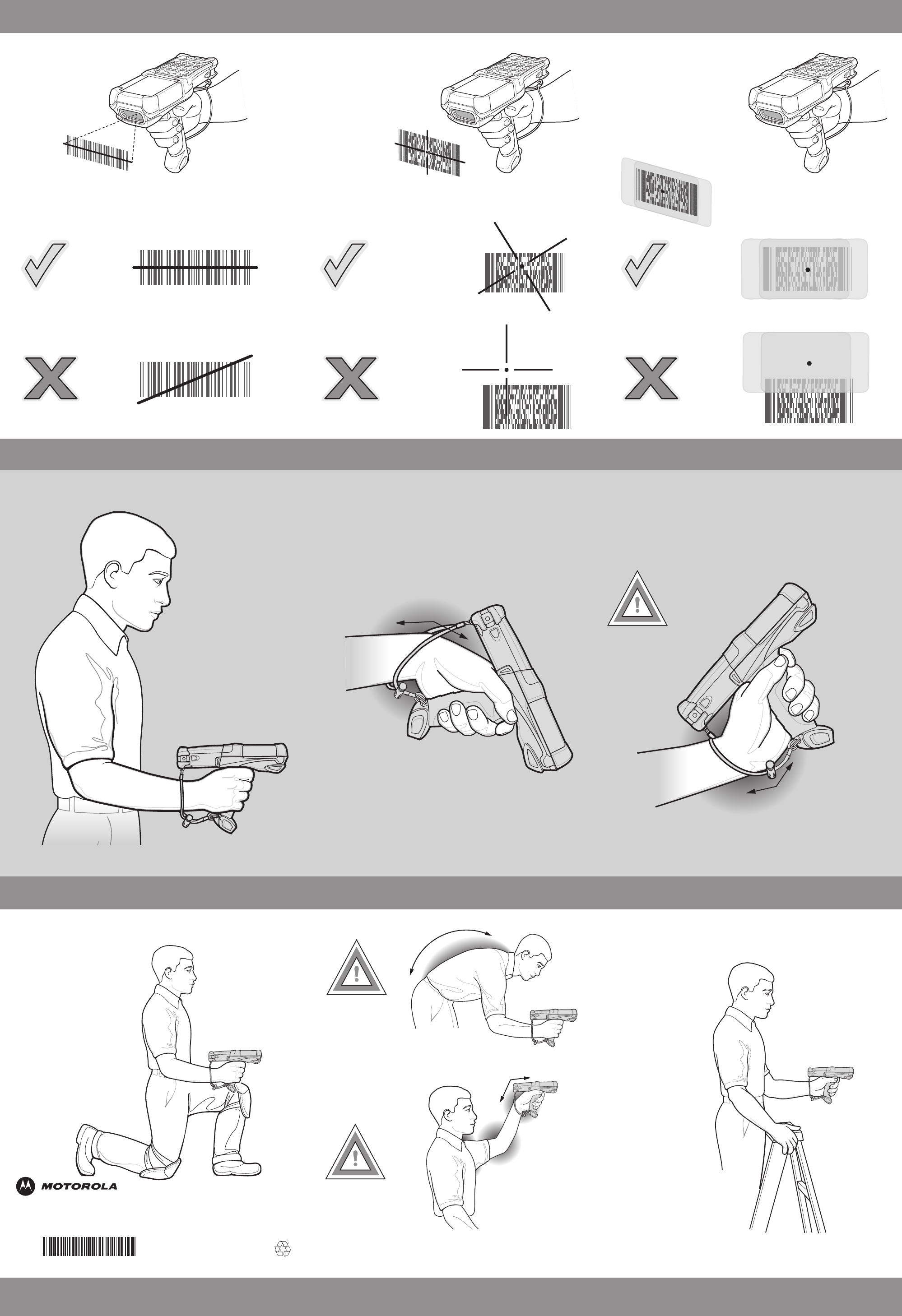 MOTOROLA