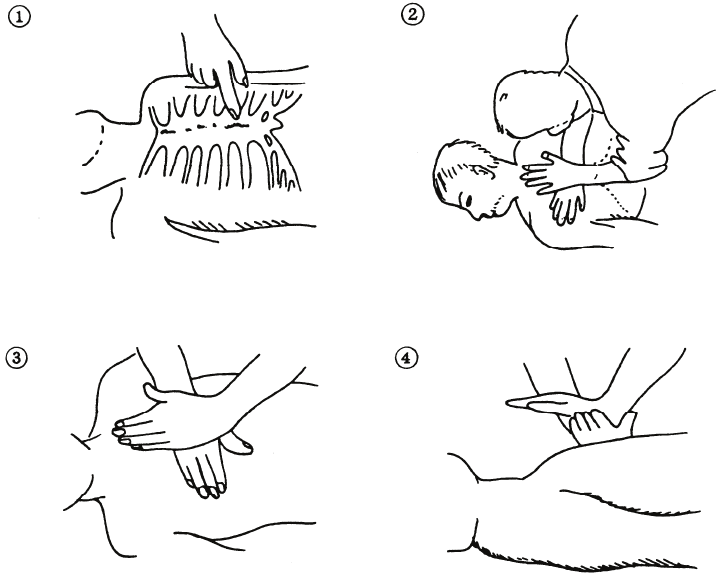 ①

②

③

④