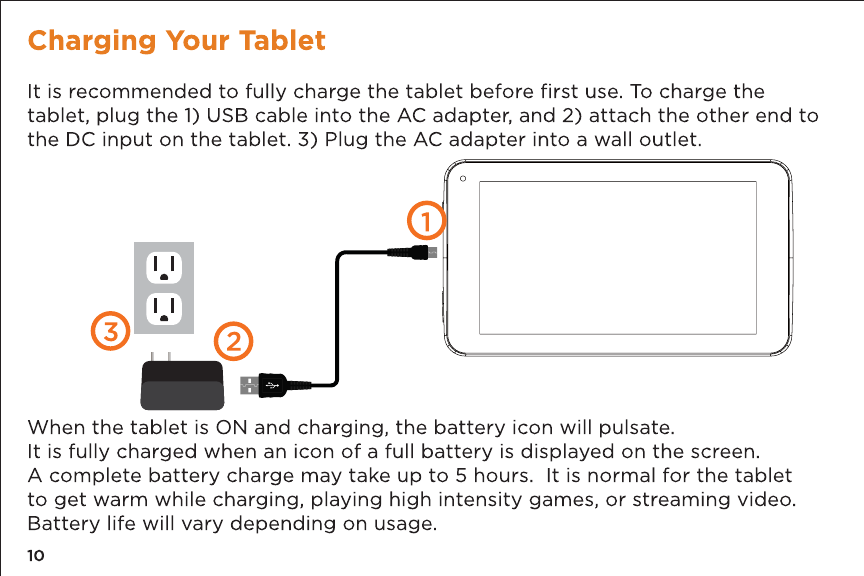 Charging Your Tablet

It is recommended to fully charge the tablet before first use. To charge the tablet, plug the 1) USB cable into the AC adapter, and 2) attach the other end to the DC input on the tablet. 3) Plug the AC adapter into a wall outlet.

1

3

2

When the tablet is ON and charging, the battery icon will pulsate.
It is fully charged when an icon of a full battery is displayed on the screen.
A complete battery charge may take up to 5 hours. It is normal for the tablet to get warm while charging, playing high intensity games, or streaming video. Battery life will vary depending on usage.

10