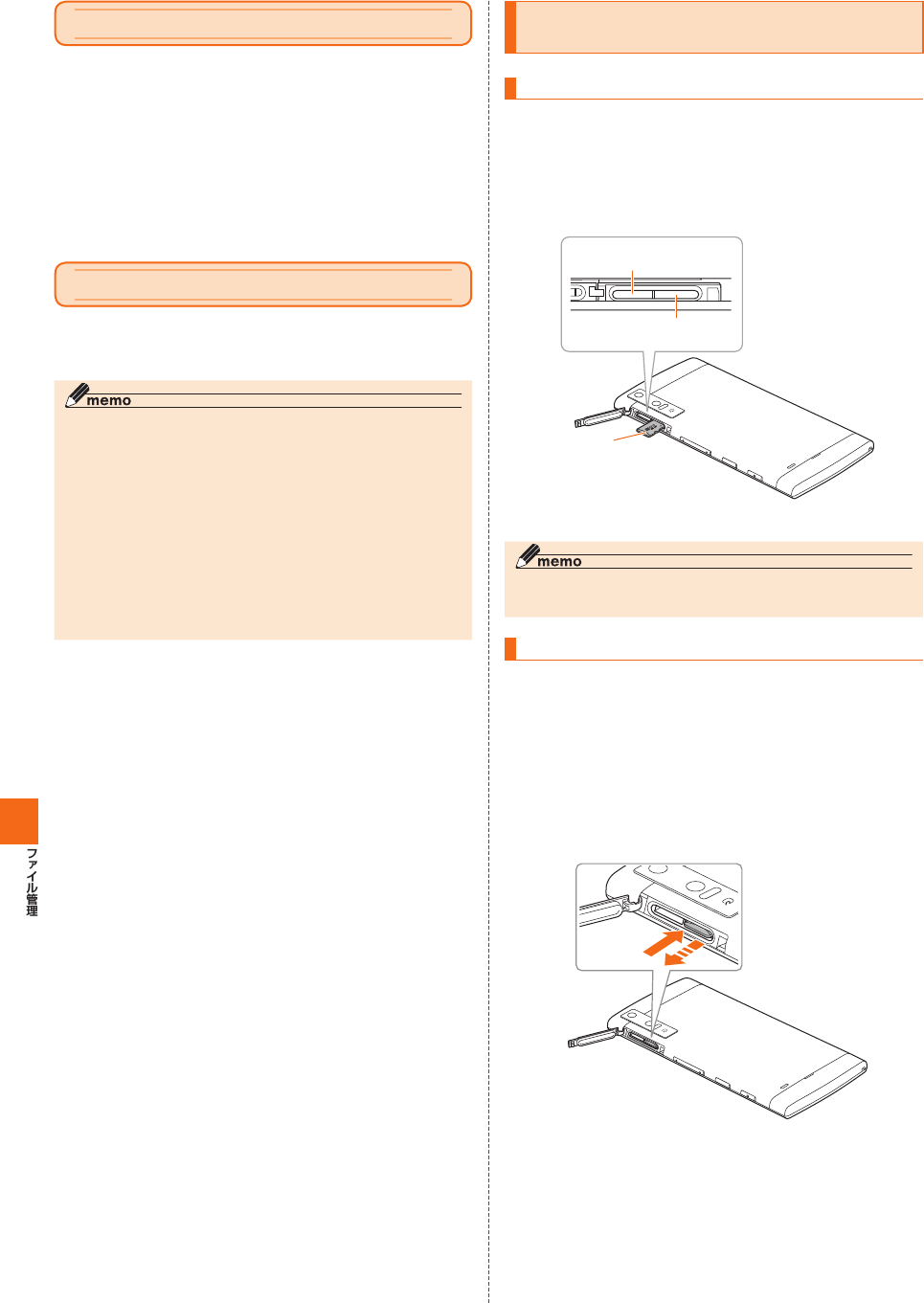 memo

memo

ファイル管理