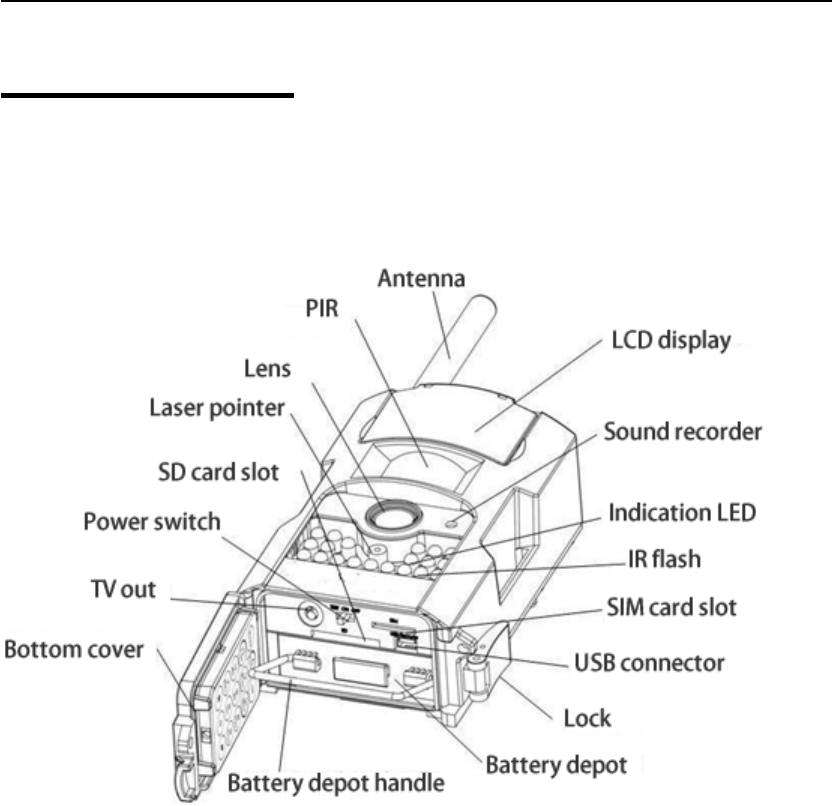 Antenna
PIR
LCD display
Lens
Laser pointer
Sound recorder
SD card slot
Power switch
Indication LED
IR flash
TV out
SIM card slot
Bottom cover
USB connector
Lock
Battery depot
Battery depot handle