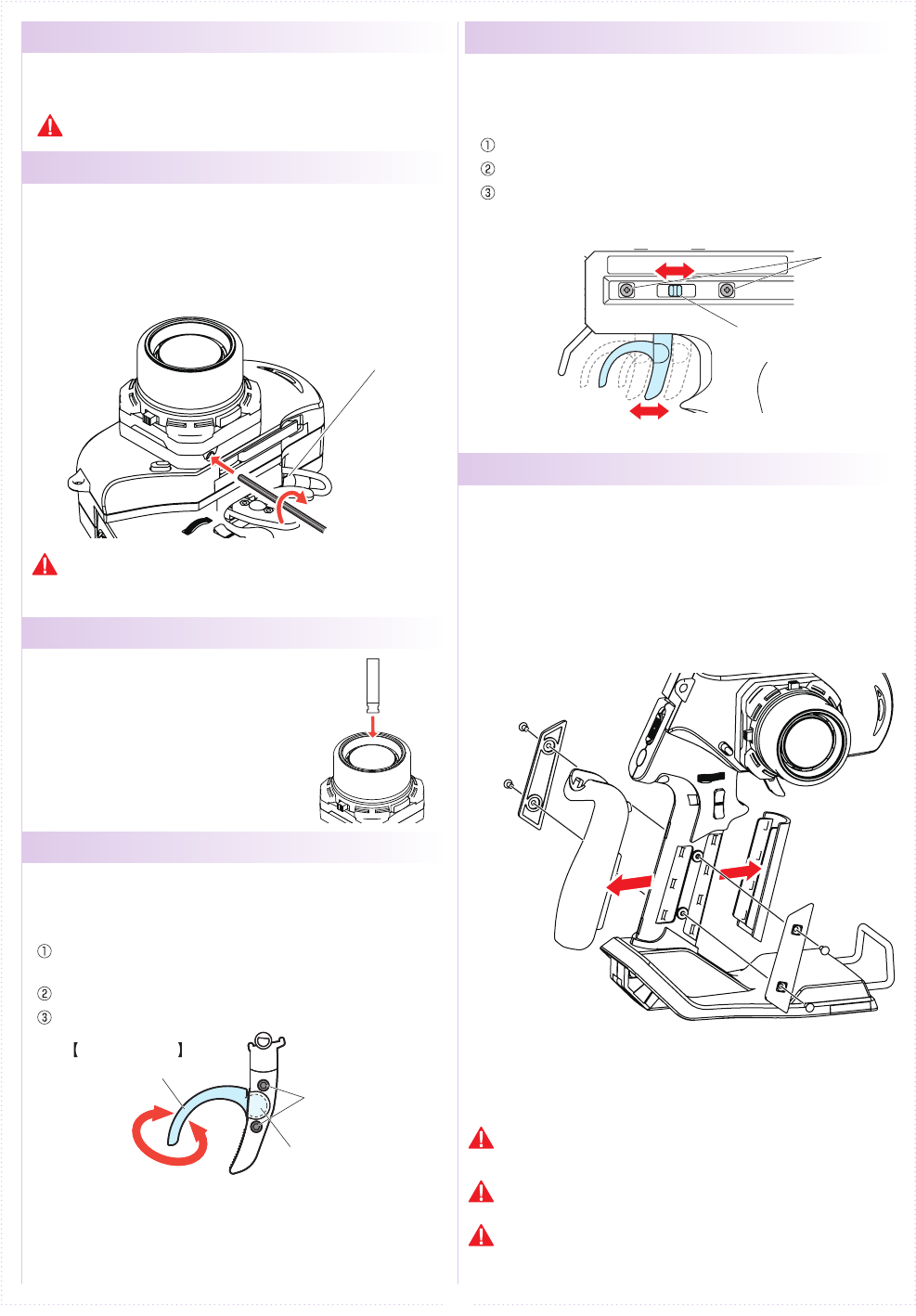 ①
②
③

①
②
③
【 】