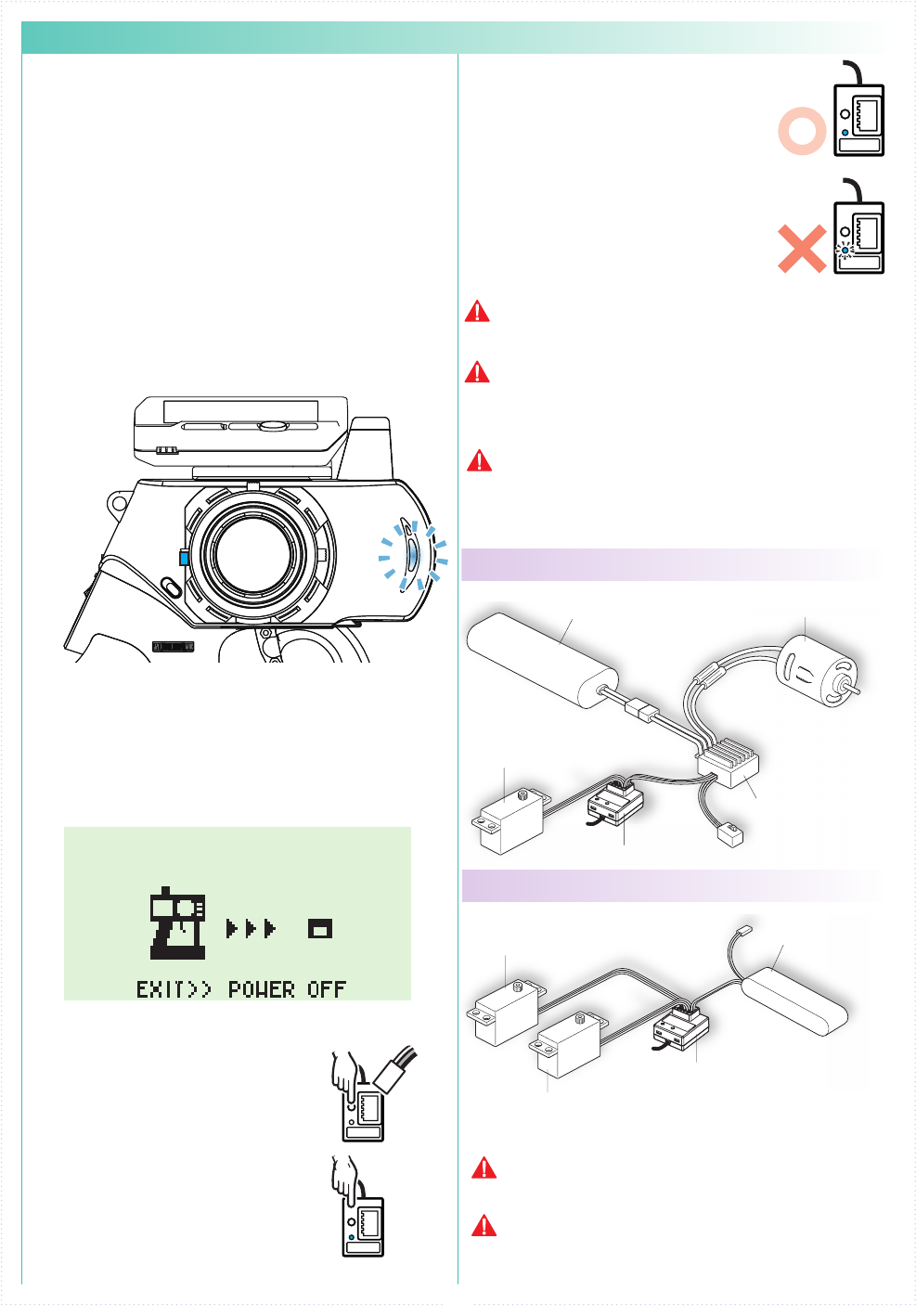 EXIT>> POWER OFF