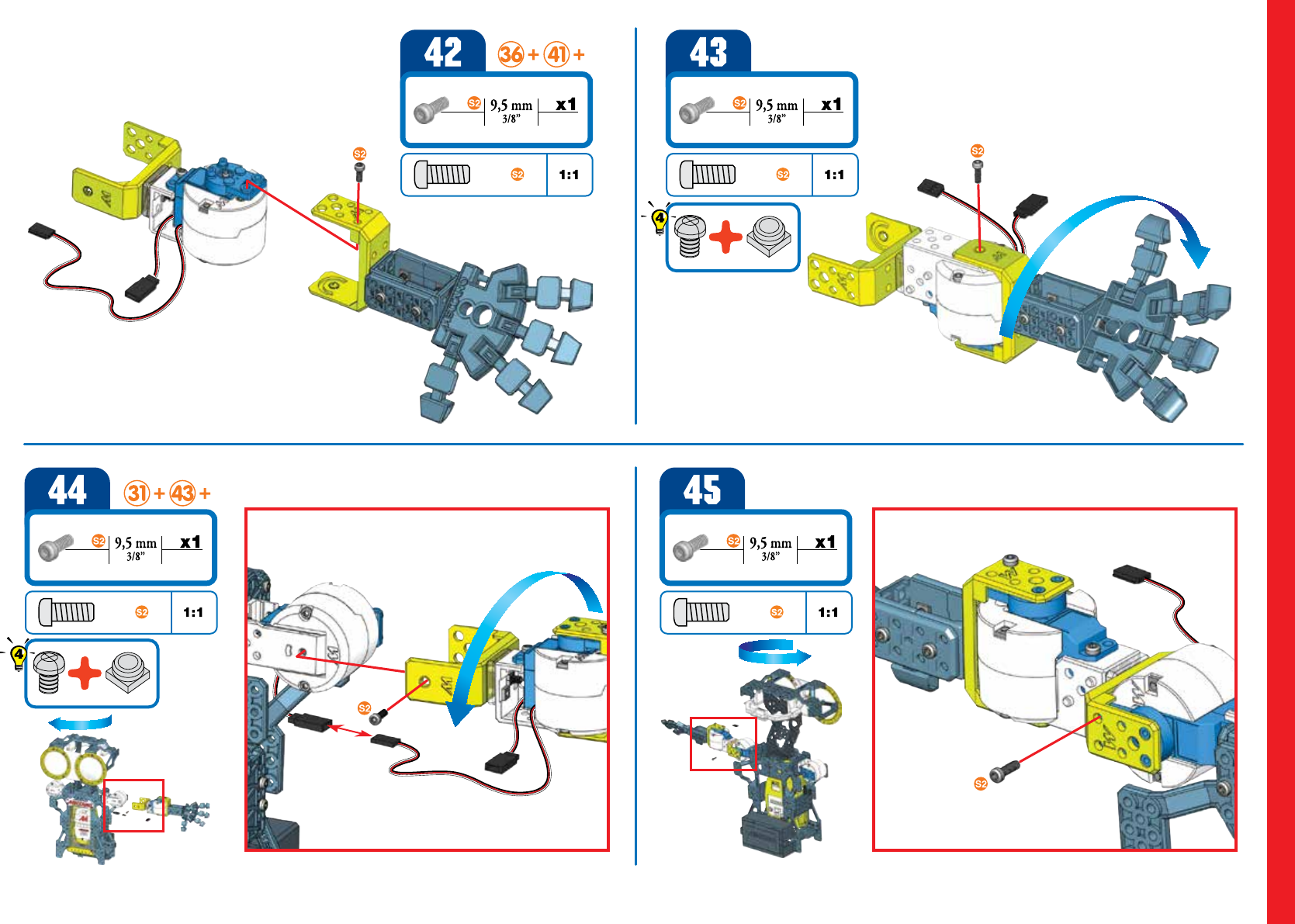 42 36 + 41 +

S2 9,5 mm 3/8" x1

S2 1:1

S2

43

S2 9,5 mm 3/8" x1

S2 1:1

4

S2

44 31 + 43 +

S2 9,5 mm 3/8" x1

S2 1:1

4

S2

45

S2 9,5 mm 3/8" x1

S2 1:1

S2