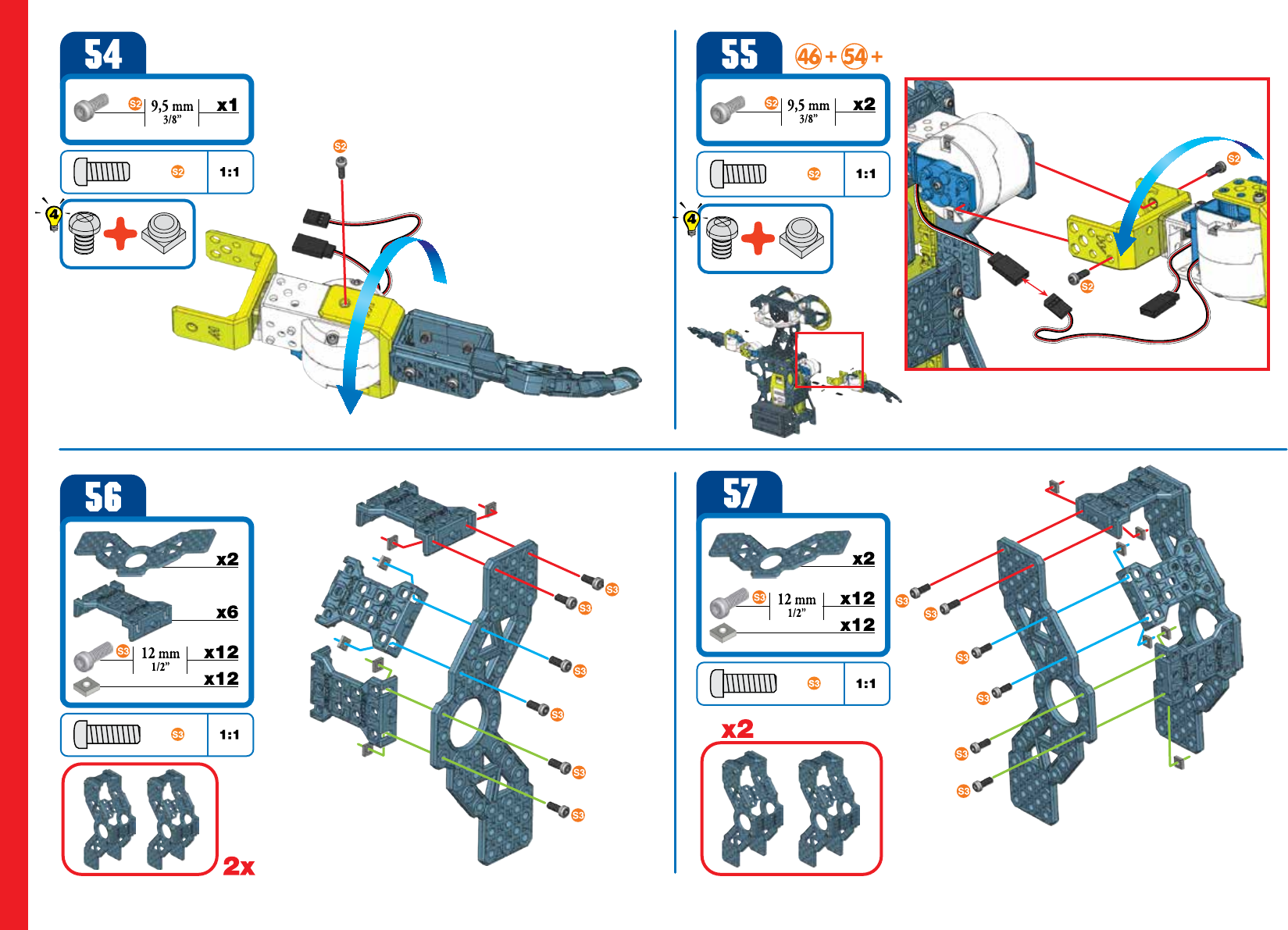 54

S2 9,5 mm 3/8" x1

S2 1:1

4

S2

55 46 + 54 +

S2 9,5 mm 3/8" x2

S2 1:1

4

S2

S2

56

x2

x6

S3 12 mm 1/2" x12

x12

S3 1:1

2x

S3

S3

S3

S3

S3

S3

57

x2

S3 12 mm 1/2" x12

x12

S3 1:1

x2

S3

S3

S3

S3

S3

S3