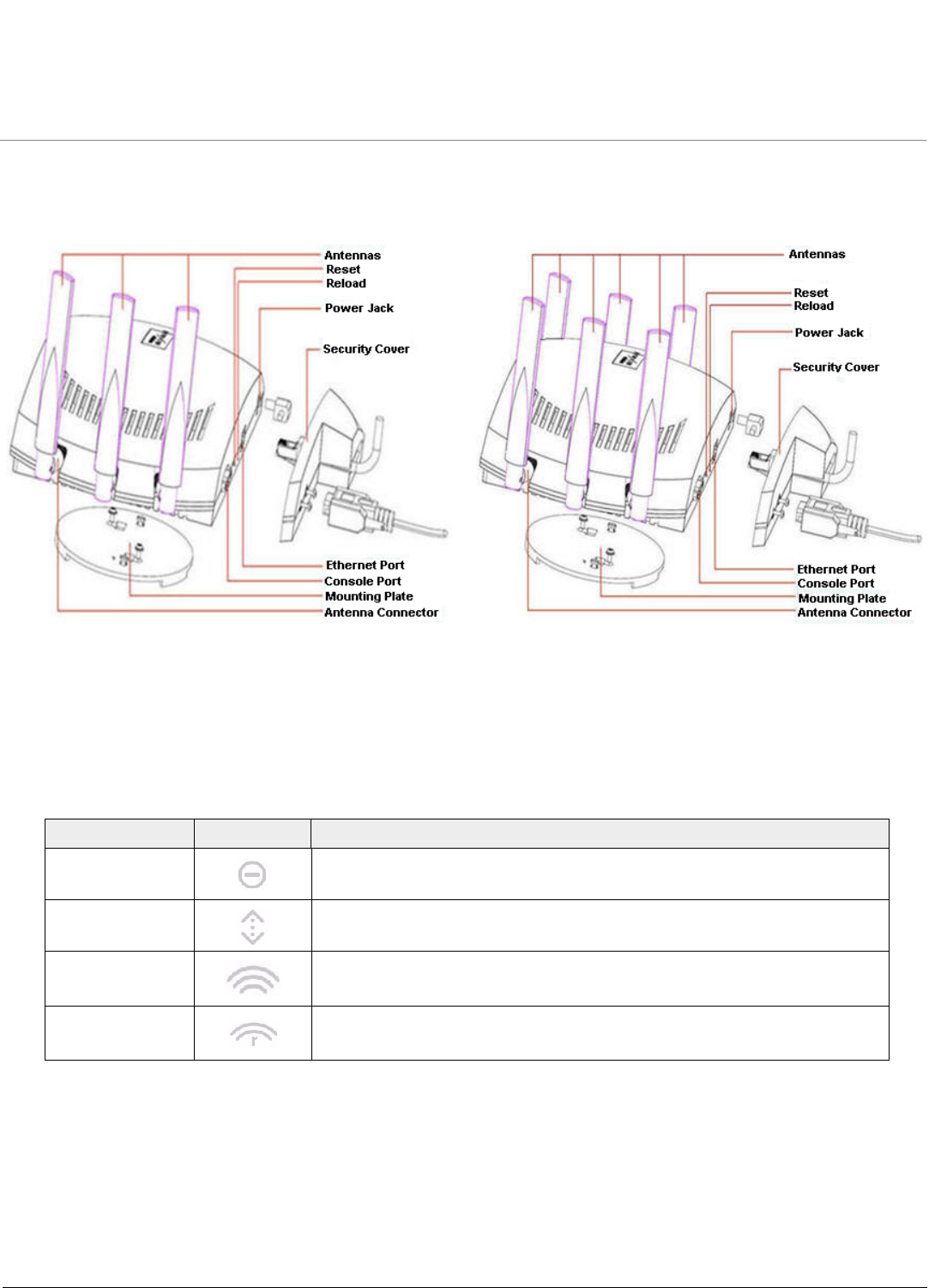 Antennas
Reset
Reload
Power Jack
Security Cover
Ethernet Port
Console Port
Mounting Plate
Antenna Connector

Antennas
Reset
Reload
Power Jack
Security Cover
Ethernet Port
Console Port
Mounting Plate
Antenna Connector