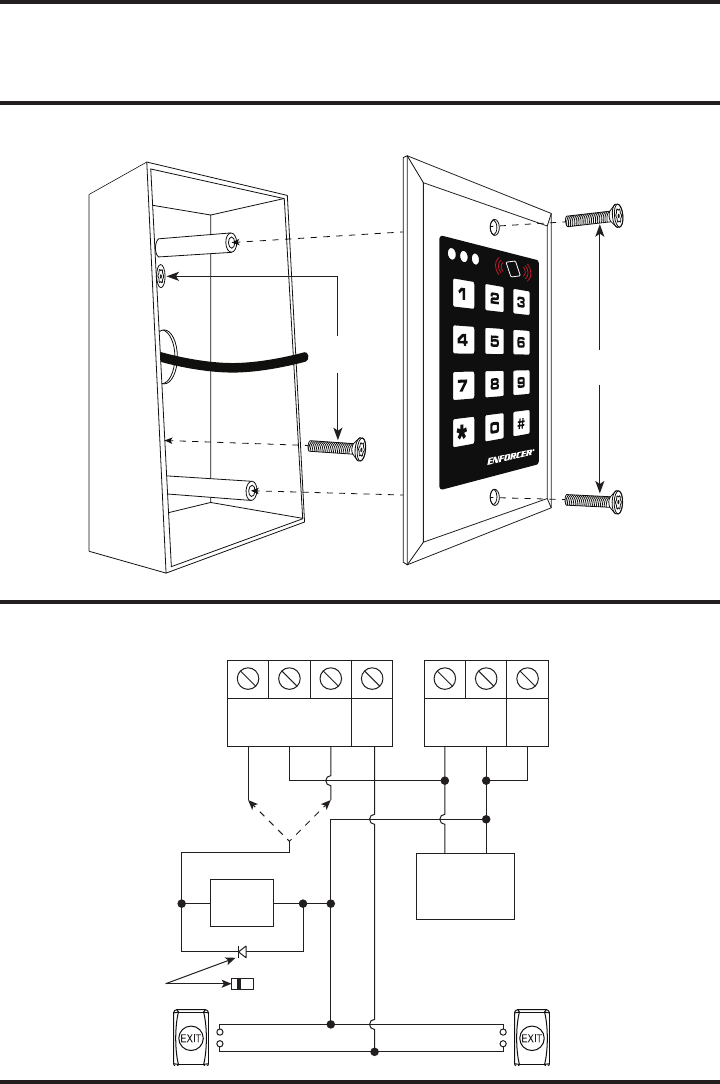 1 2 3
4 5 6
7 8 9
* 0 #
ENFORCER

EXIT
EXIT