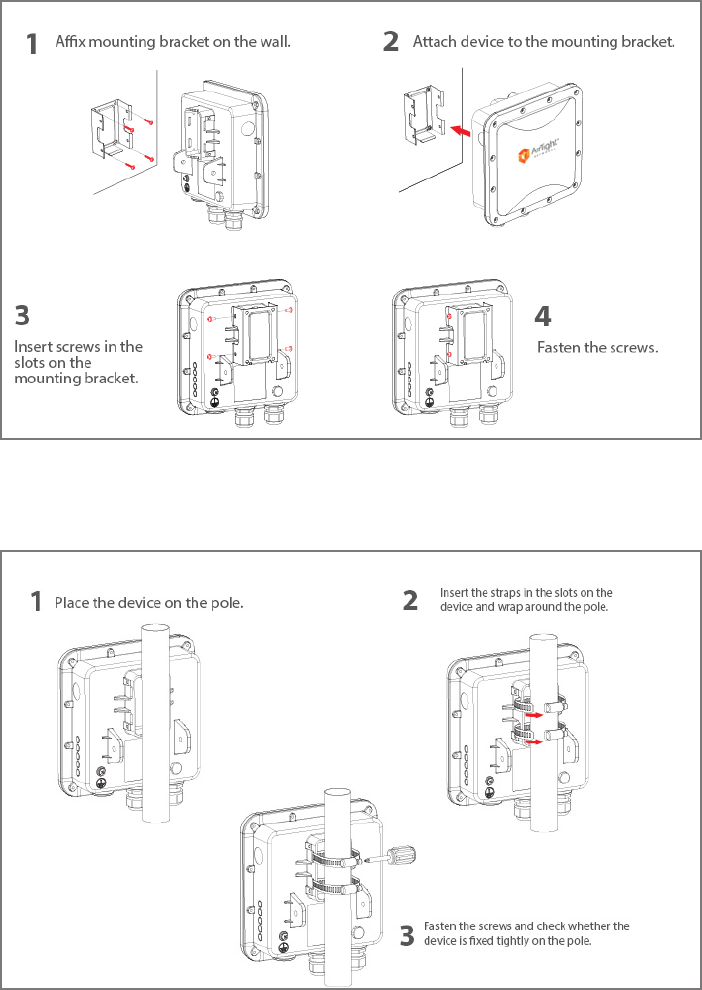 1 Affix mounting bracket on the wall.

2 Attach device to the mounting bracket.

AirTight

3 Insert screws in the slots on the mounting bracket.

4 Fasten the screws.

1 Place the device on the pole.

2 Insert the straps in the slots on the device and wrap around the pole.

3 Fasten the screws and check whether the device is fixed tightly on the pole.