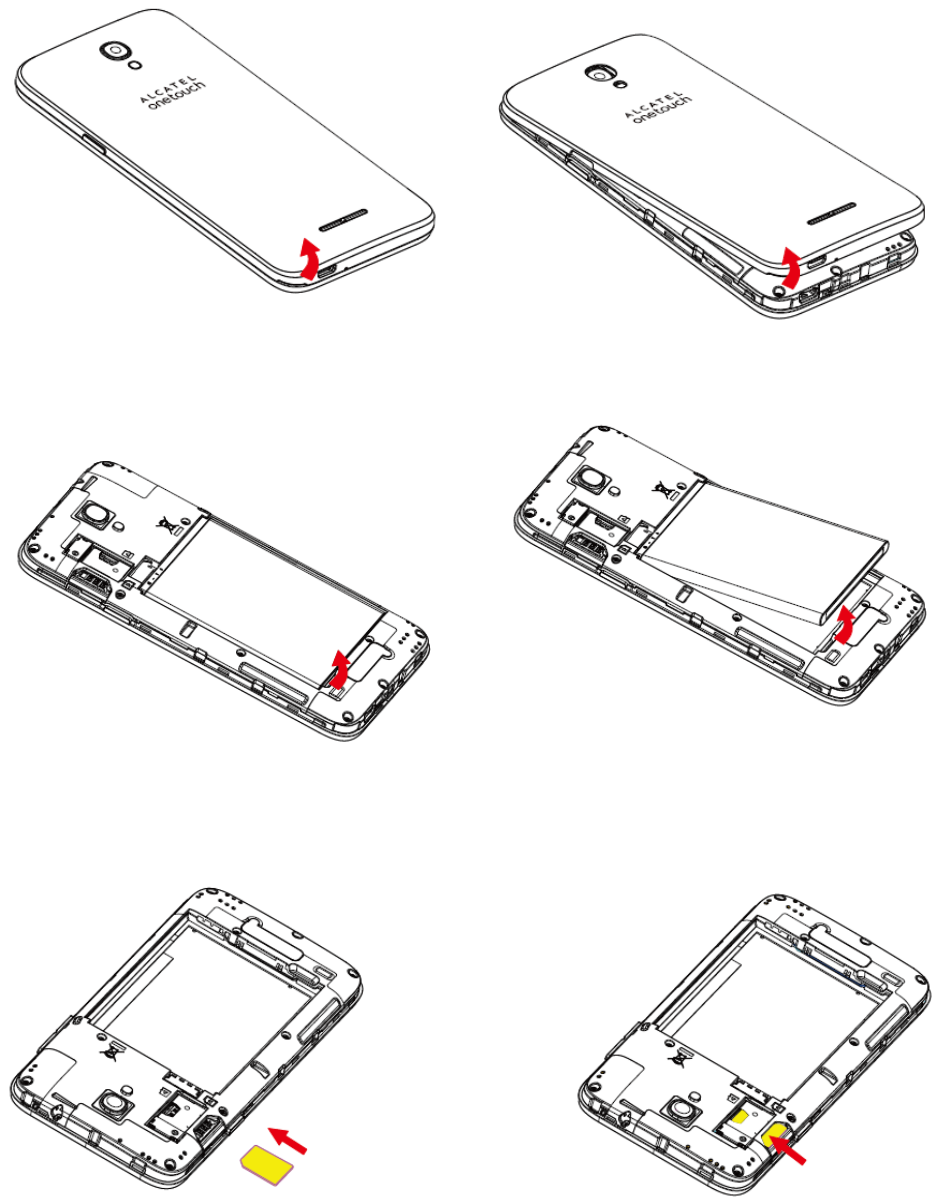 ALCATEL onetouch

ALCATEL onetouch