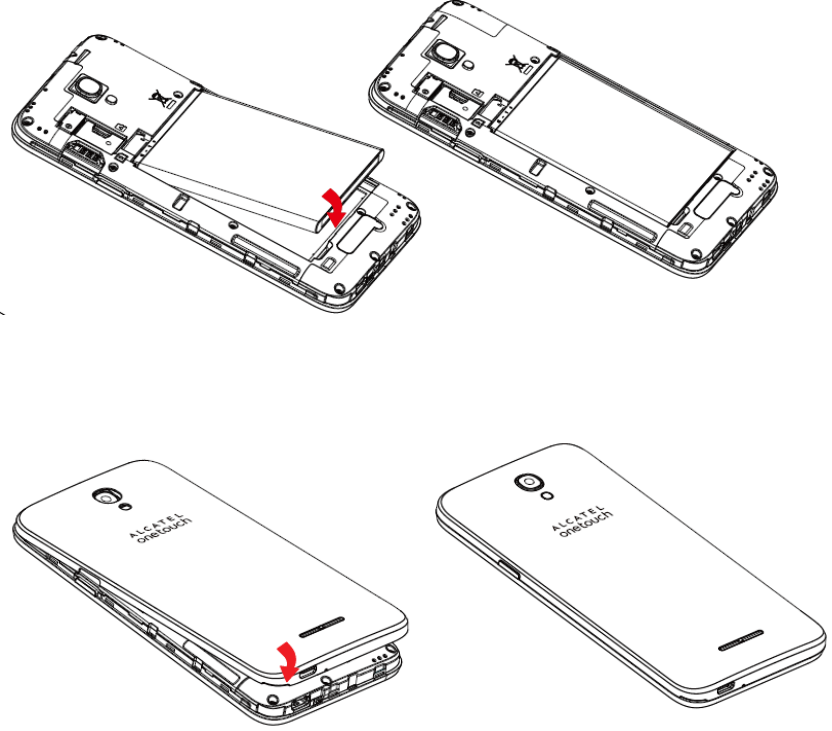 ALCATEL onetouch

ALCATEL onetouch