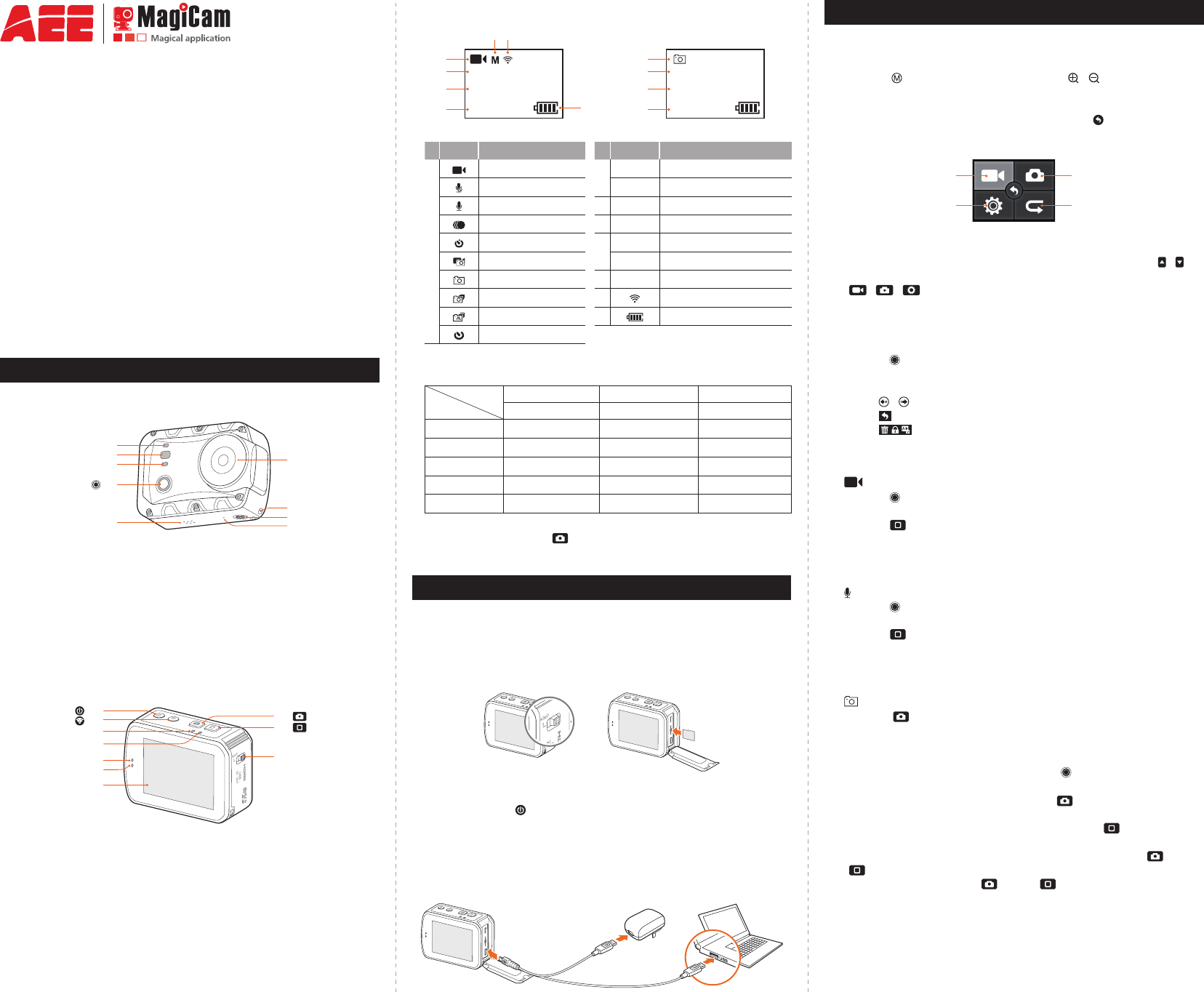 AEE MagiCam Magical application

M