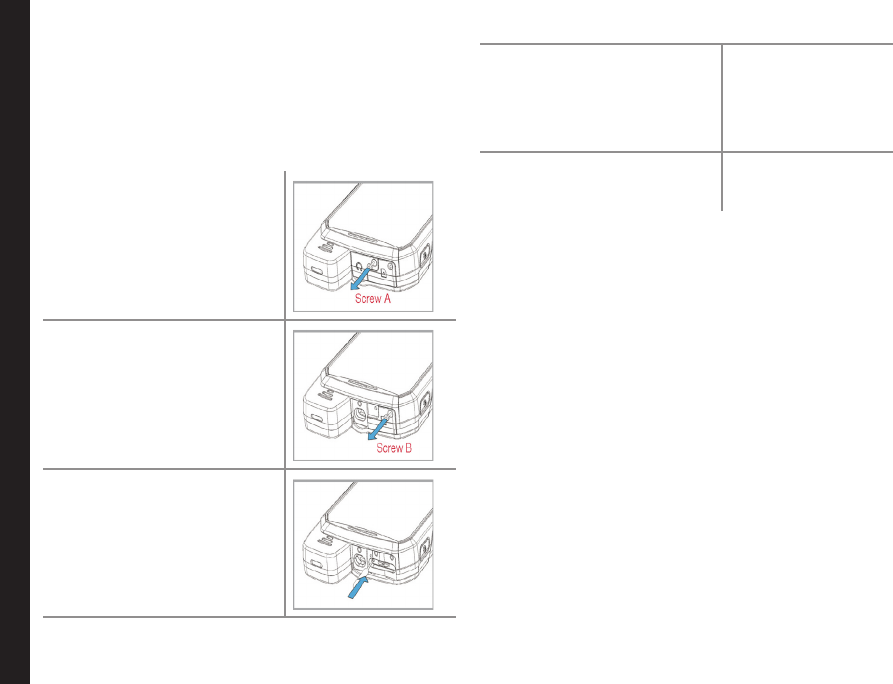 Screw A

Screw B