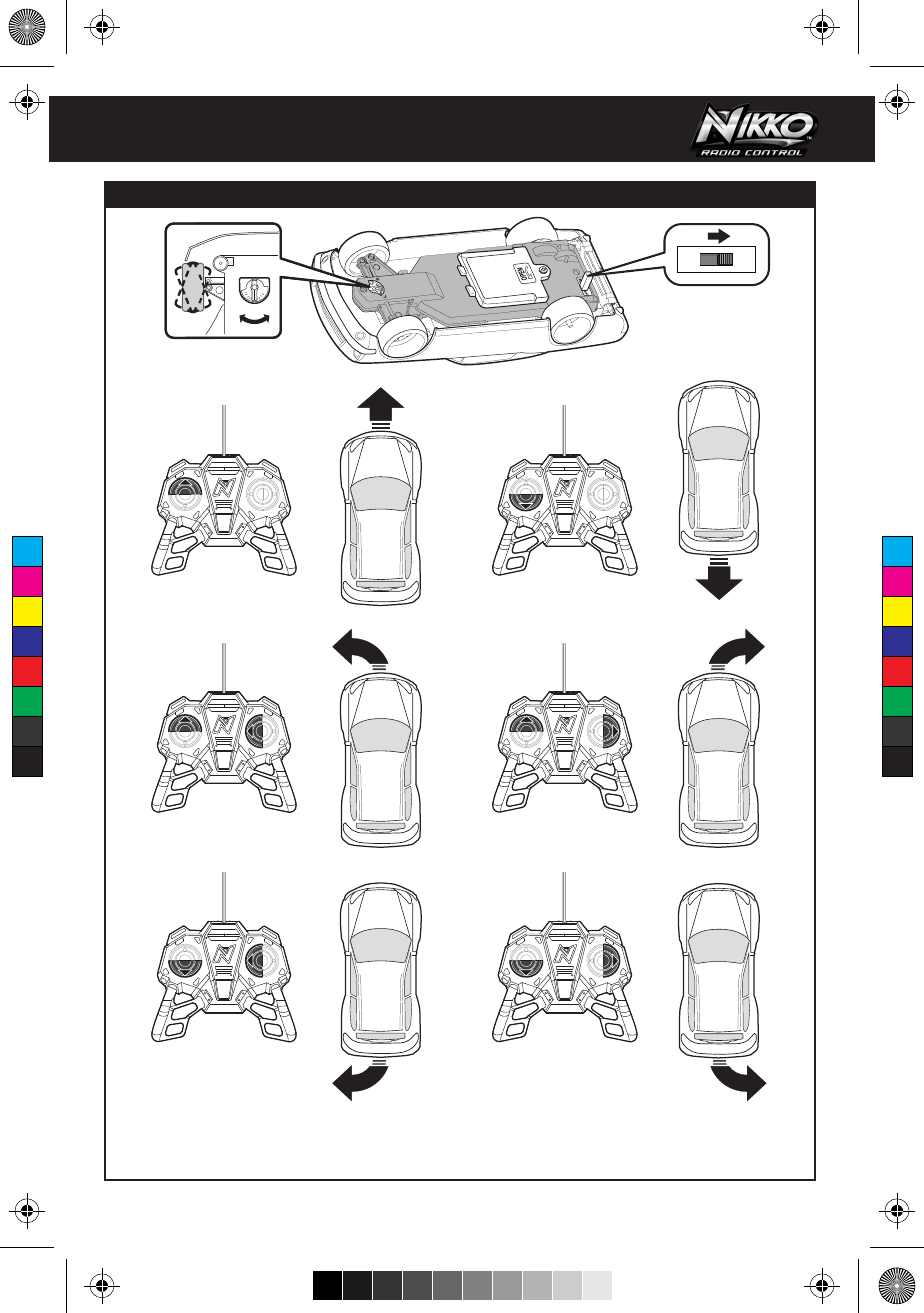 NIKKO
RADIO CONTROL