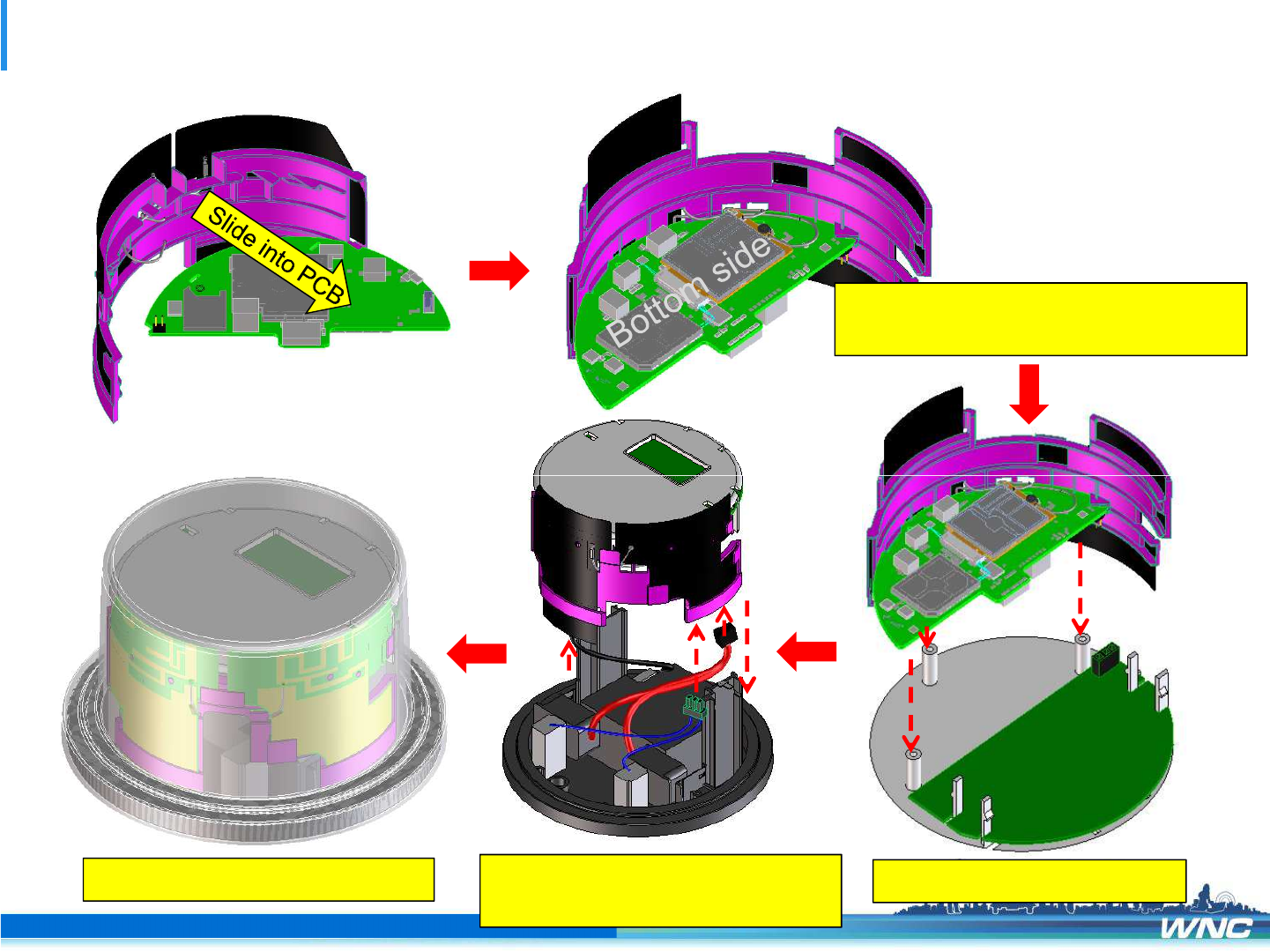 Slide into PCB

Bottom side

WNC