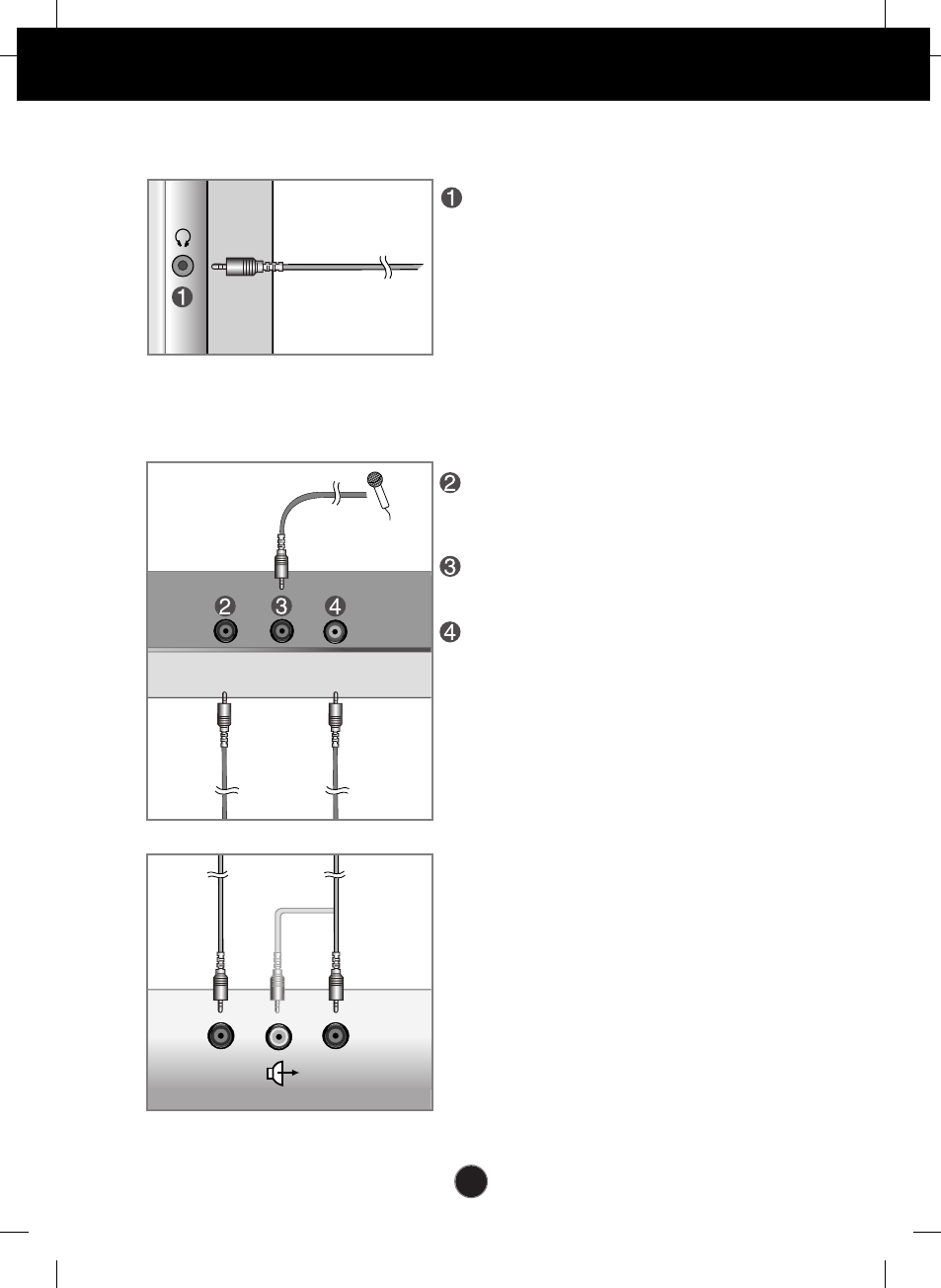 1

1

2

3

4

2

3

4