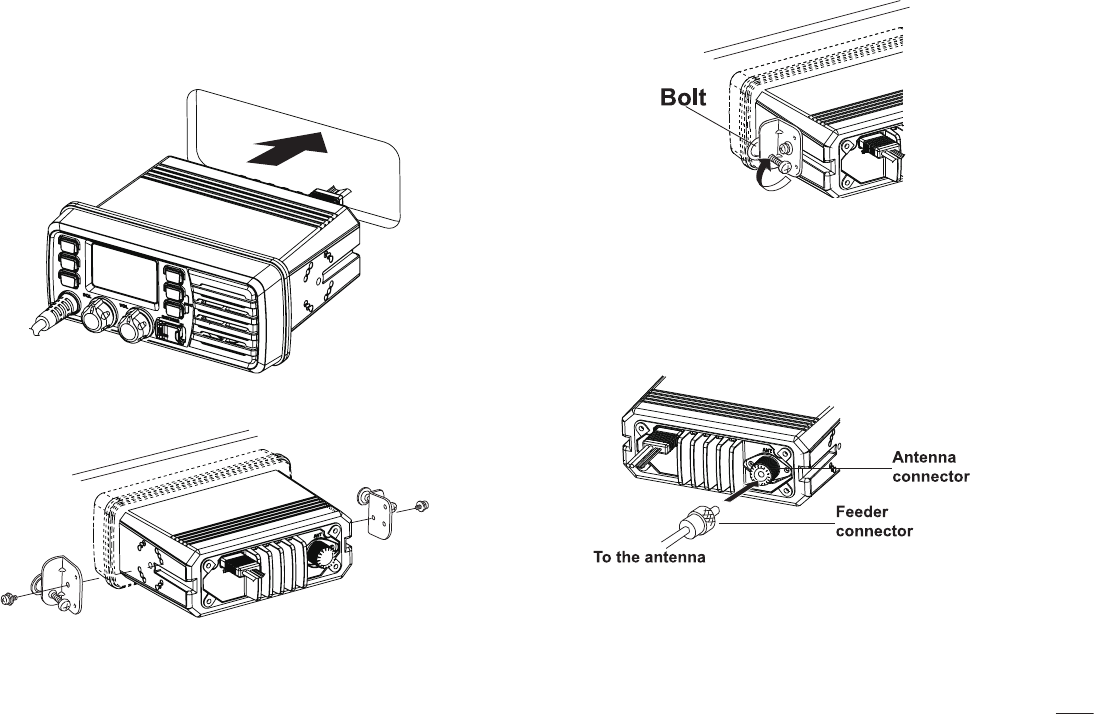 Bolt

Antenna connector

Feeder connector

To the antenna