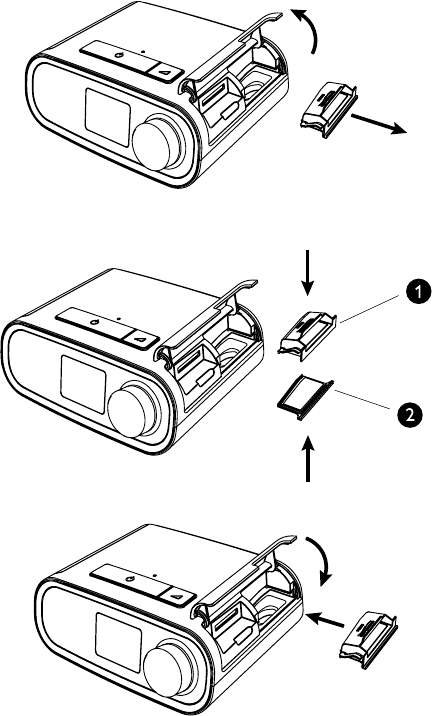 1

2