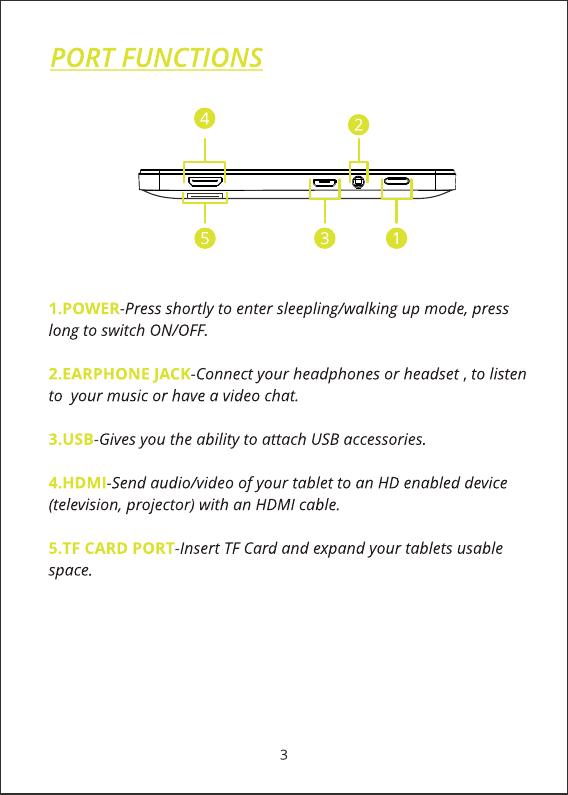 PORT FUNCTIONS

4
2
5
3
1

1.POWER-Press shortly to enter sleepling/walking up mode, press long to switch ON/OFF.

2.EARPHONE JACK-Connect your headphones or headset , to listen to your music or have a video chat.

3.USB-Gives you the ability to attach USB accessories.

4.HDMI-Send audio/video of your tablet to an HD enabled device (television, projector) with an HDMI cable.

5.TF CARD PORT-Insert TF Card and expand your tablets usable space.

3