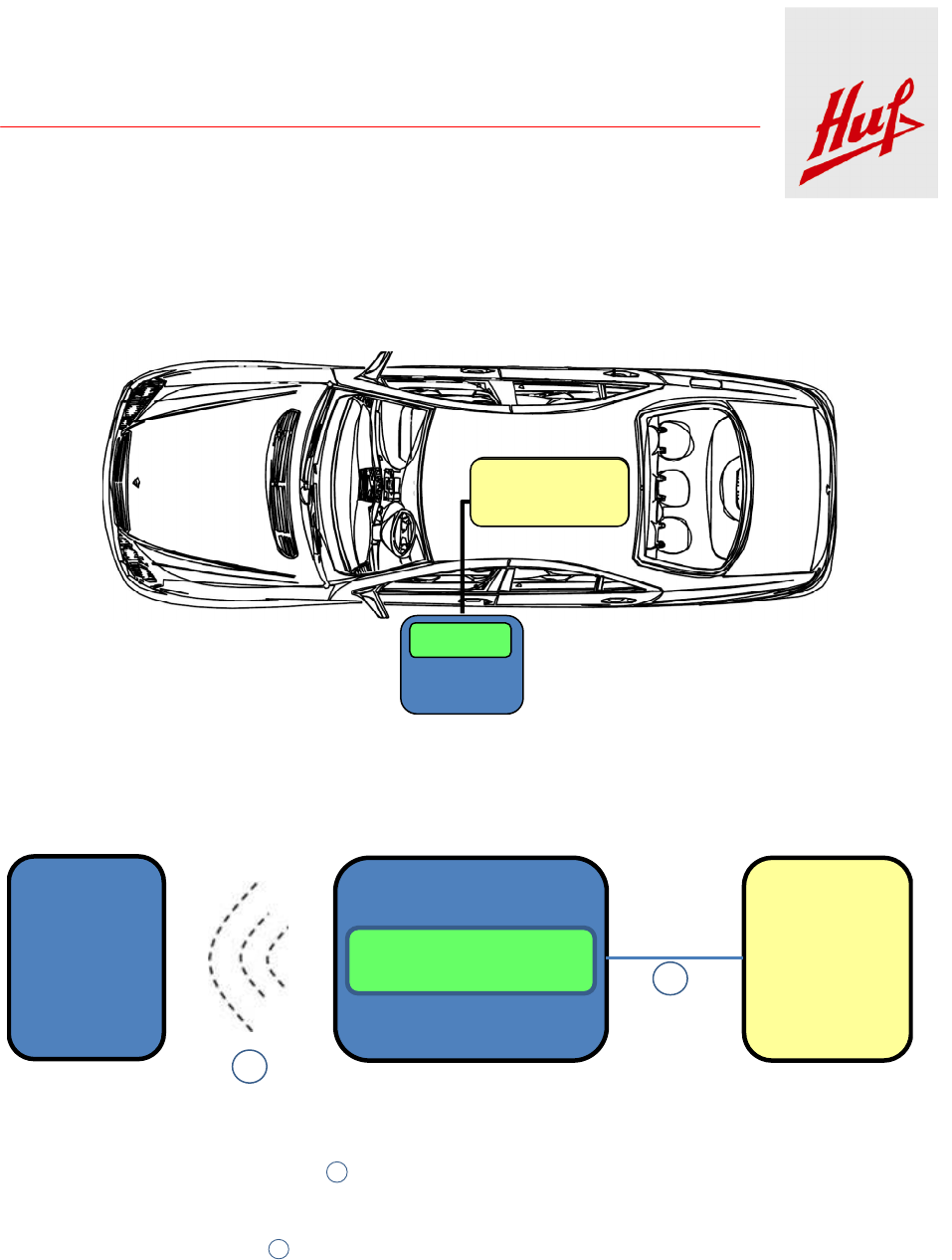 Huf