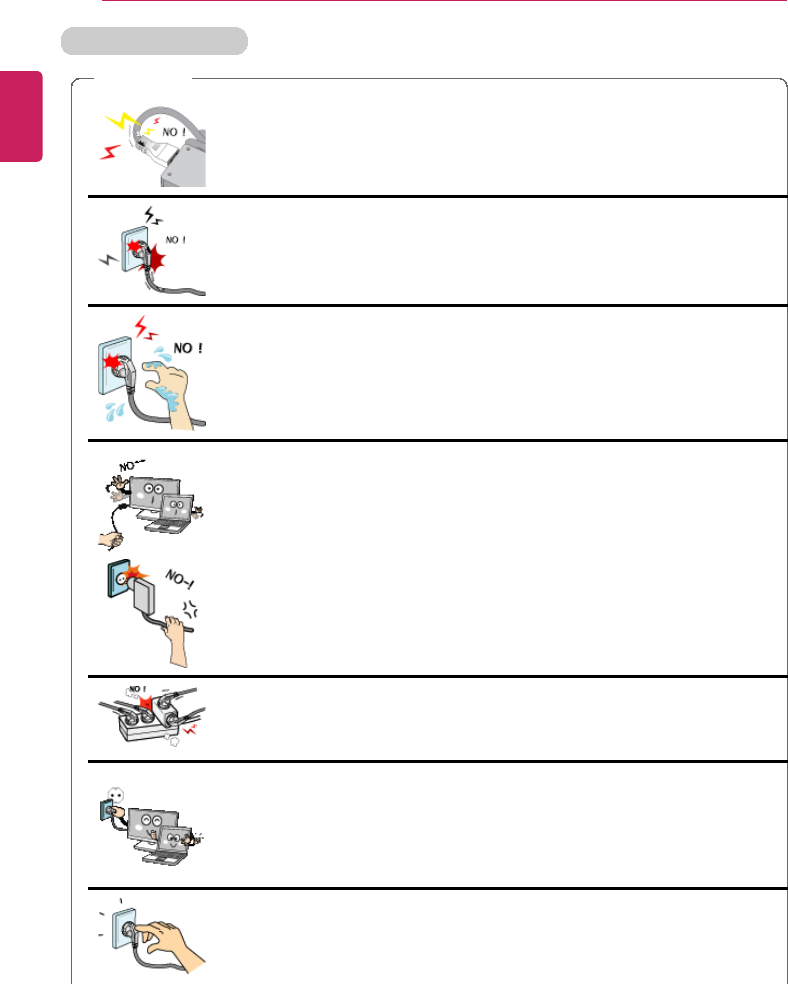 NO !

NO !

NO !

NO~~

NO~!

NO !