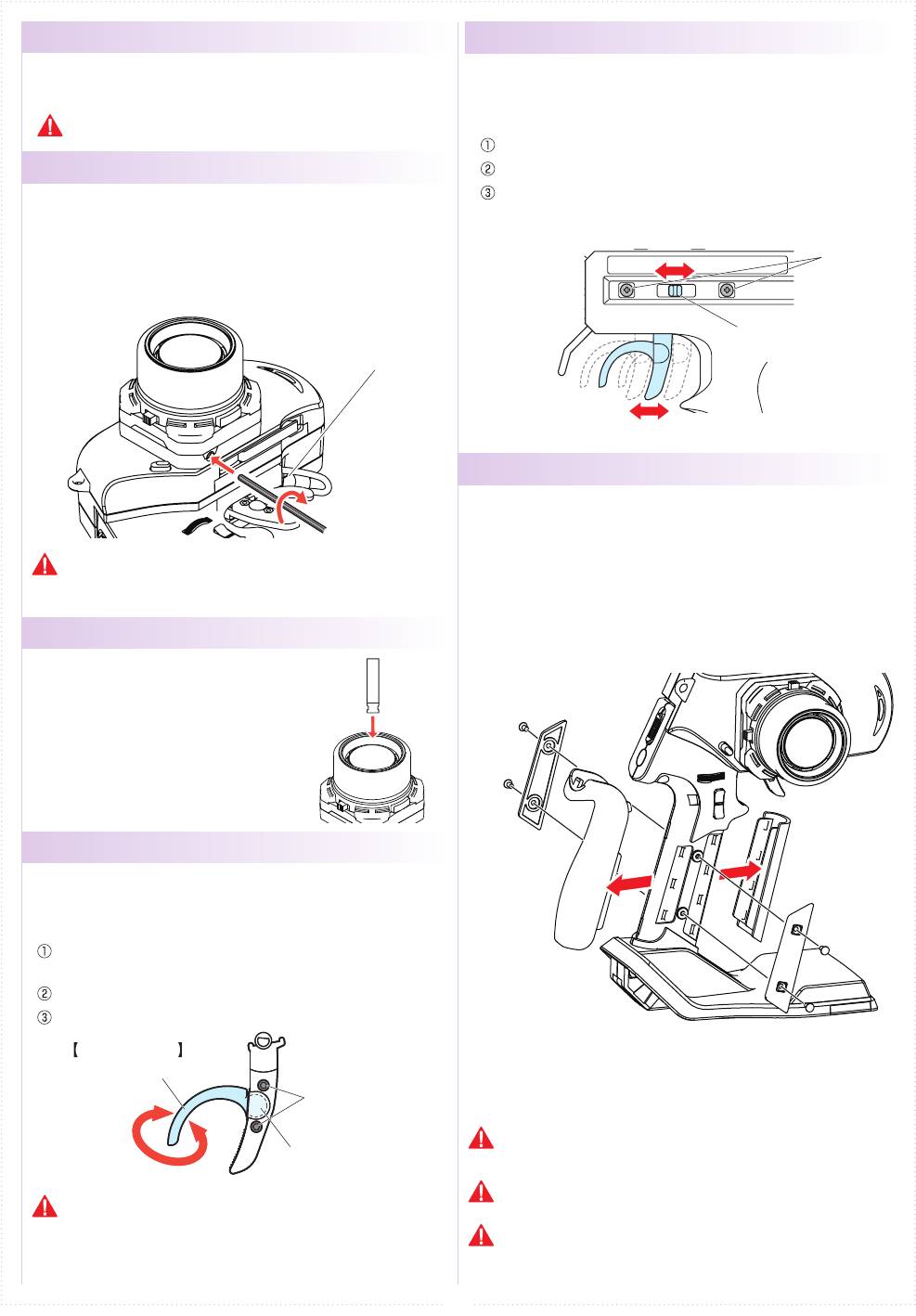 ①
②
③

①
②
③

【　　　】