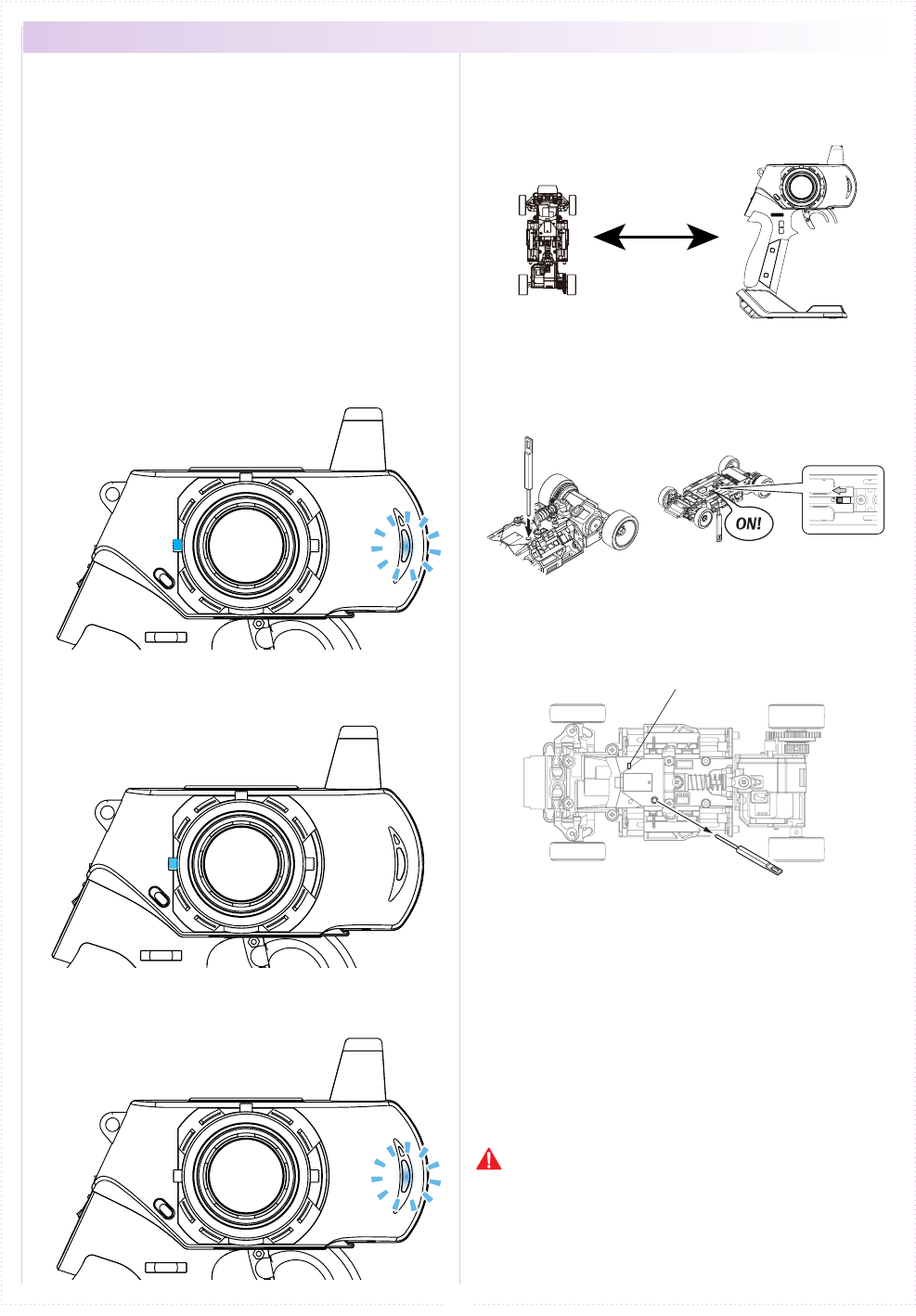 ON!