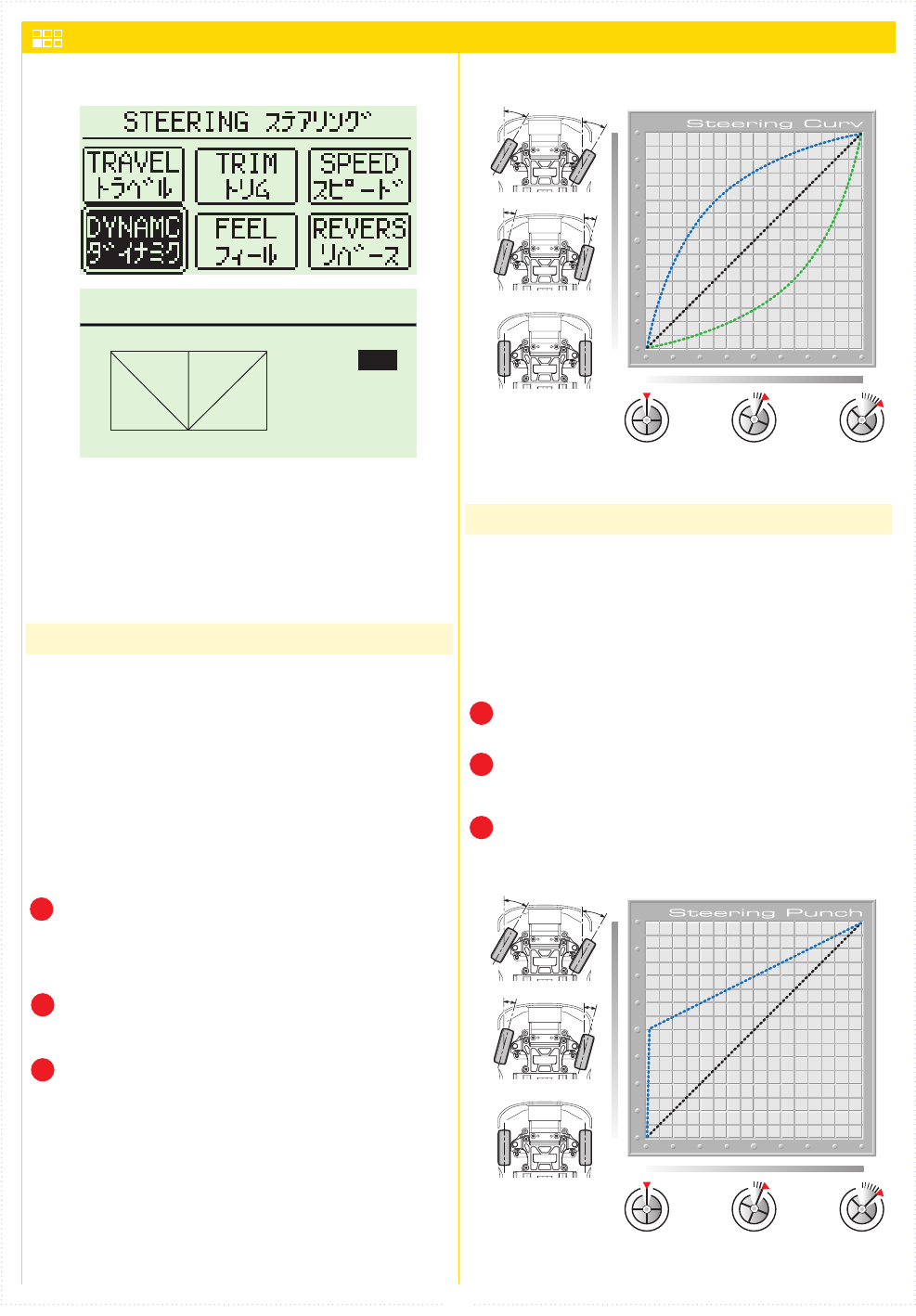 STEERING ｽﾃｱﾘﾝｸﾞ

TRAVEL ﾄﾗﾍﾞﾙ

TRIM ﾄﾘﾑ

SPEED ｽﾋﾟｰﾄﾞ

DYNAMC ﾀﾞｲﾅﾐｸ

FEEL ﾌｨｰﾙ

REVERS ﾘﾊﾞｰｽ

Steering Curv

Steering Punch