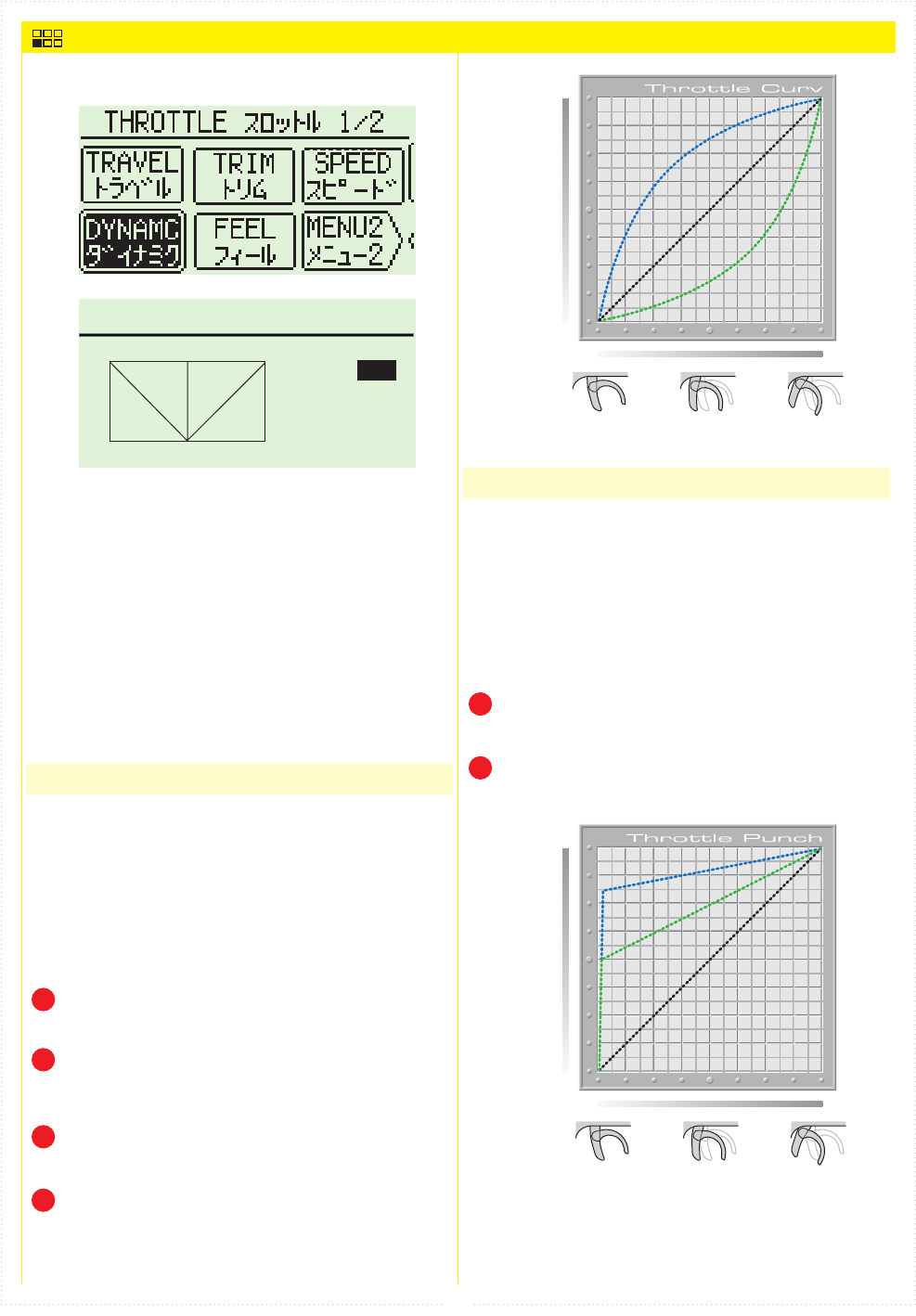 THROTTLE スロットル 1/2

TRAVEL トラベル

TRIM トリム

SPEED スピード

DYNAMC ダイナミク

FEEL フィール

MENU2 メニュー2

Throttle Curv

Throttle Punch