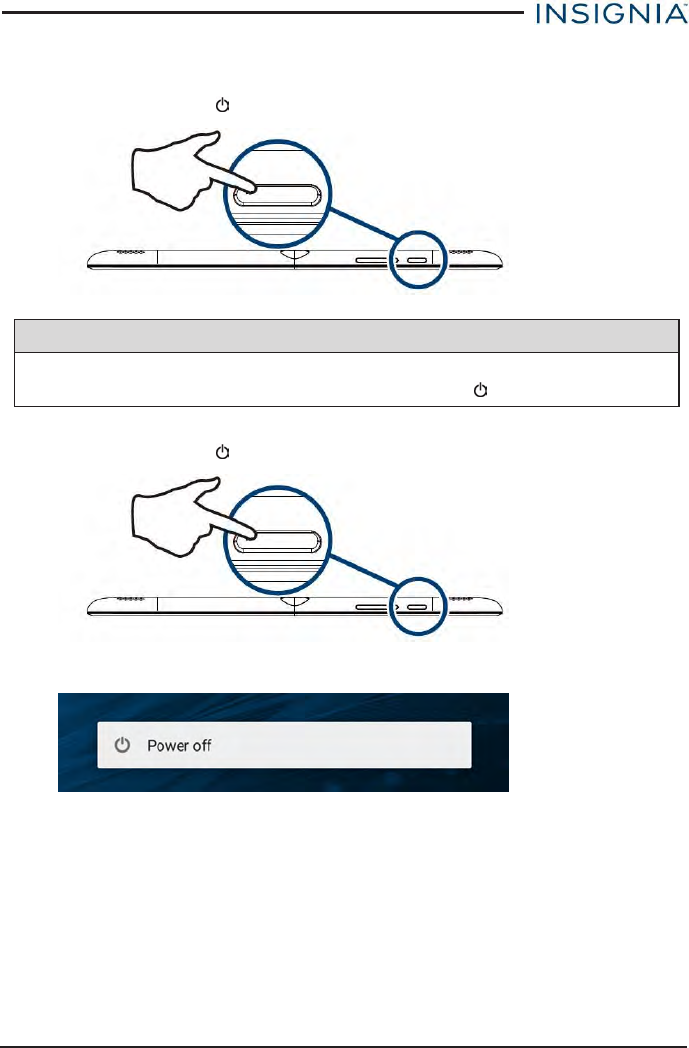 INSIGNIA

Power off