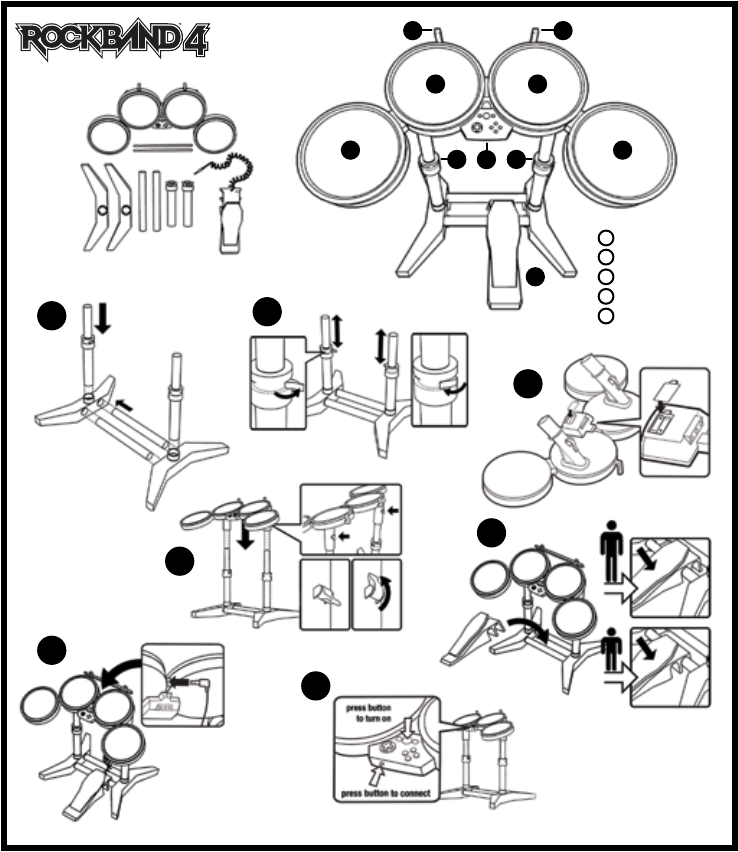 ROCKBAND 4

press button to turn on

press button to connect