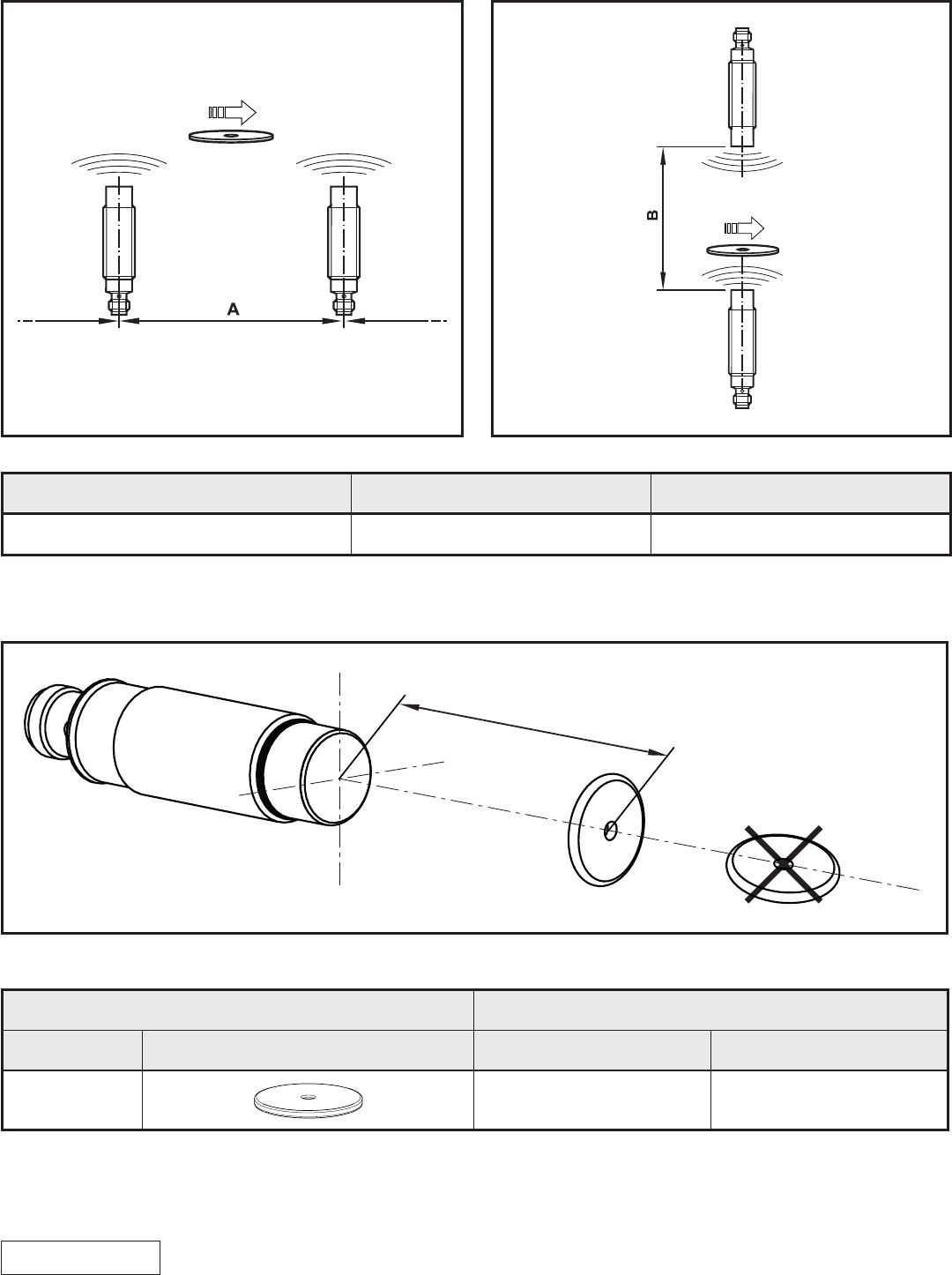 A

B