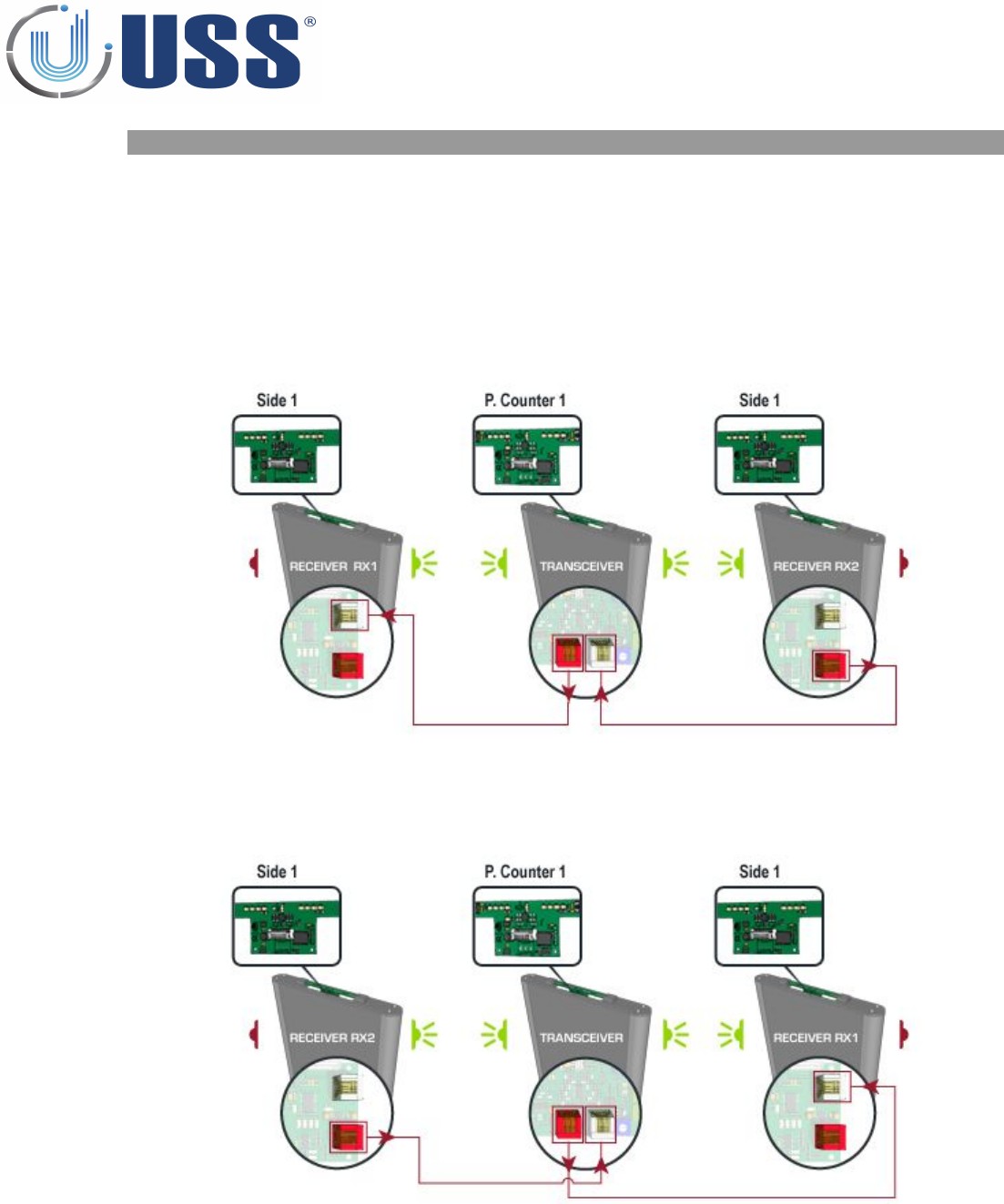 USS®

Side 1

P. Counter 1

Side 1

RECEIVER RX1

TRANSCEIVER

RECEIVER RX2

Side 1

P. Counter 1

Side 1

RECEIVER RX2

TRANSCEIVER

RECEIVER RX1