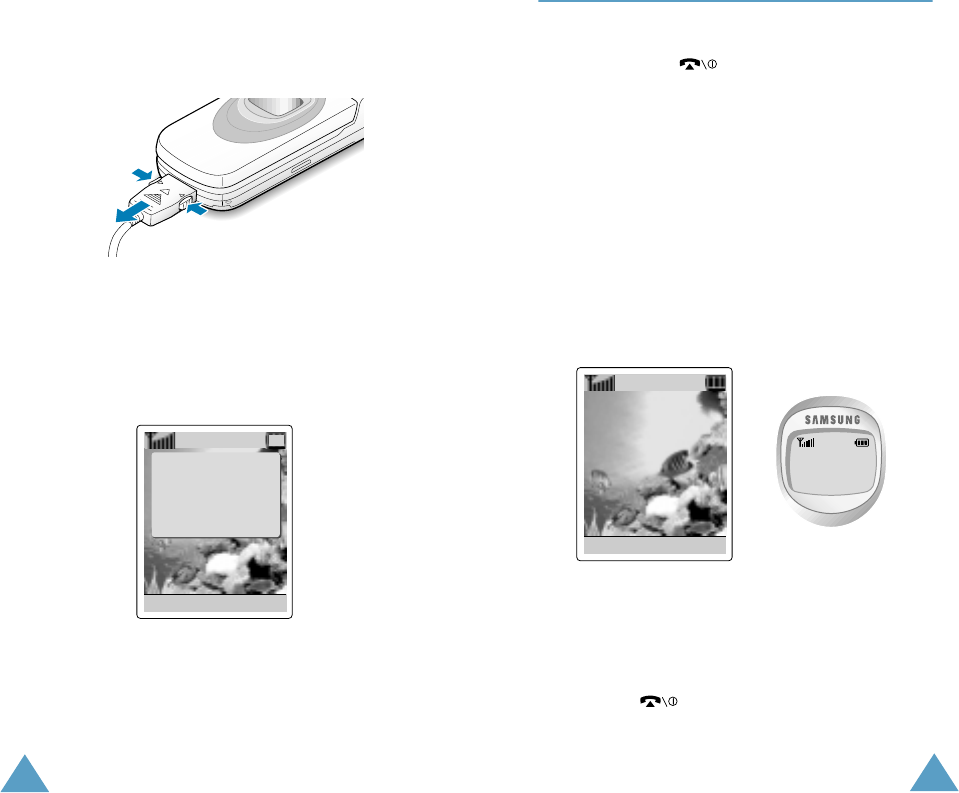 SAMSUNG