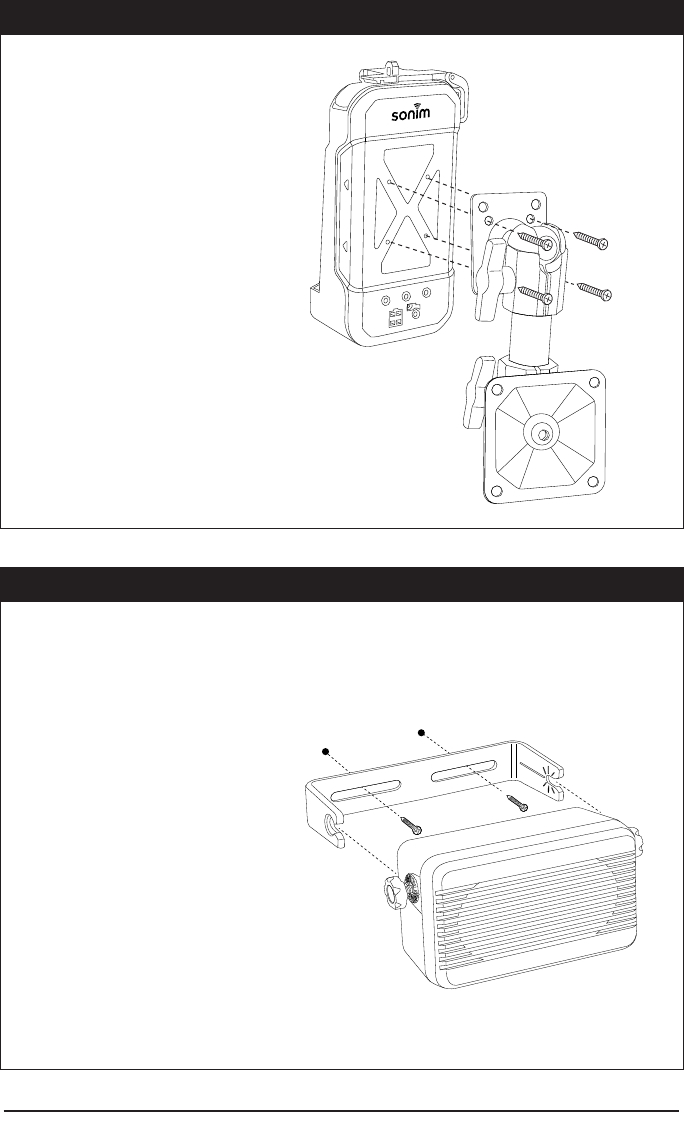 sonim