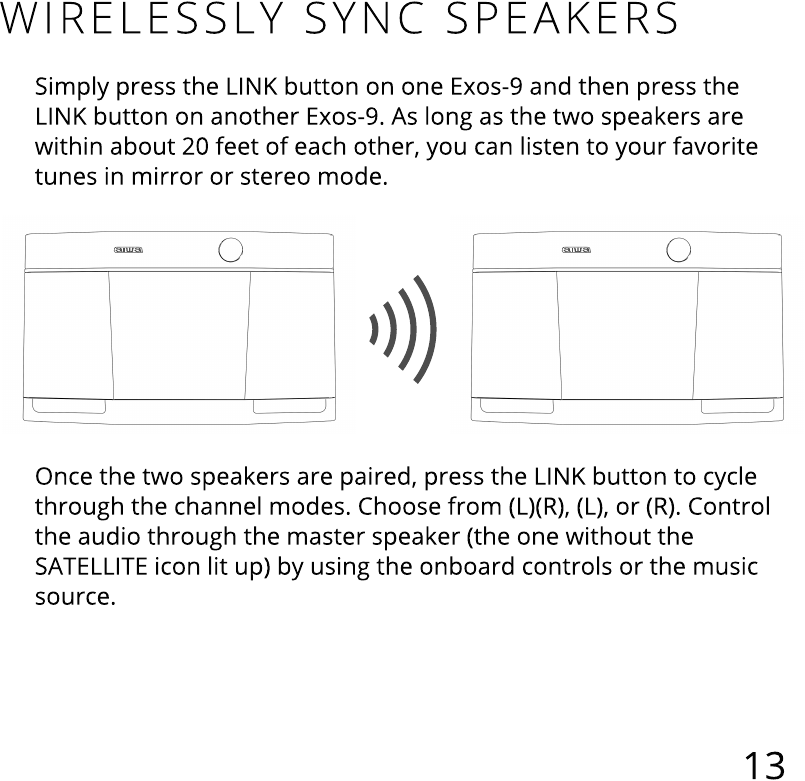 WIRELESSLY SYNC SPEAKERS

Simply press the LINK button on one Exos-9 and then press the LINK button on another Exos-9. As long as the two speakers are within about 20 feet of each other, you can listen to your favorite tunes in mirror or stereo mode.

aiwa

aiwa

Once the two speakers are paired, press the LINK button to cycle through the channel modes. Choose from (L)(R), (L), or (R). Control the audio through the master speaker (the one without the SATELLITE icon lit up) by using the onboard controls or the music source.

13