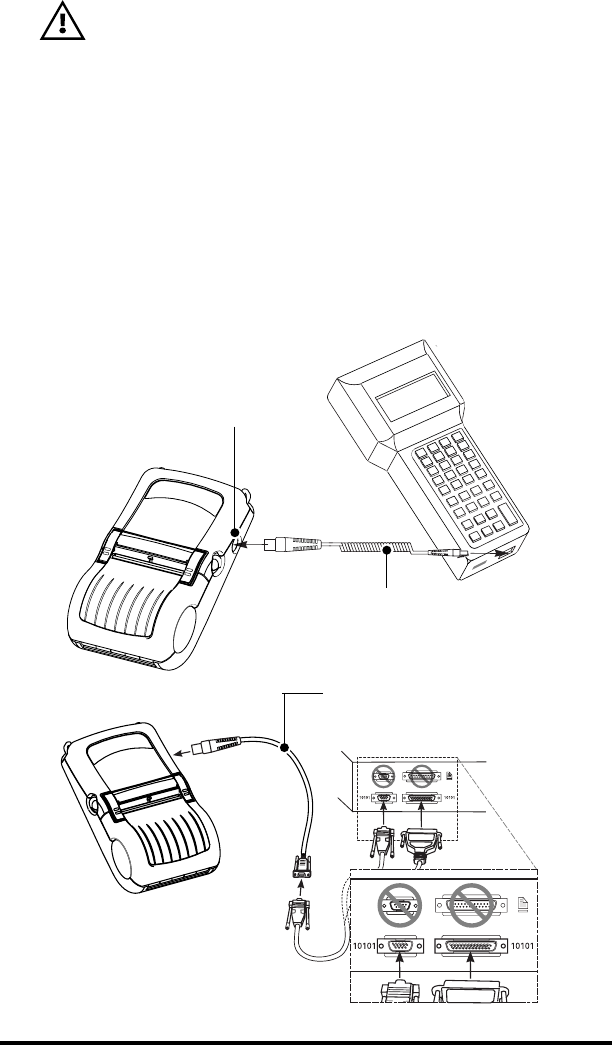 10101 10101

10101 10101