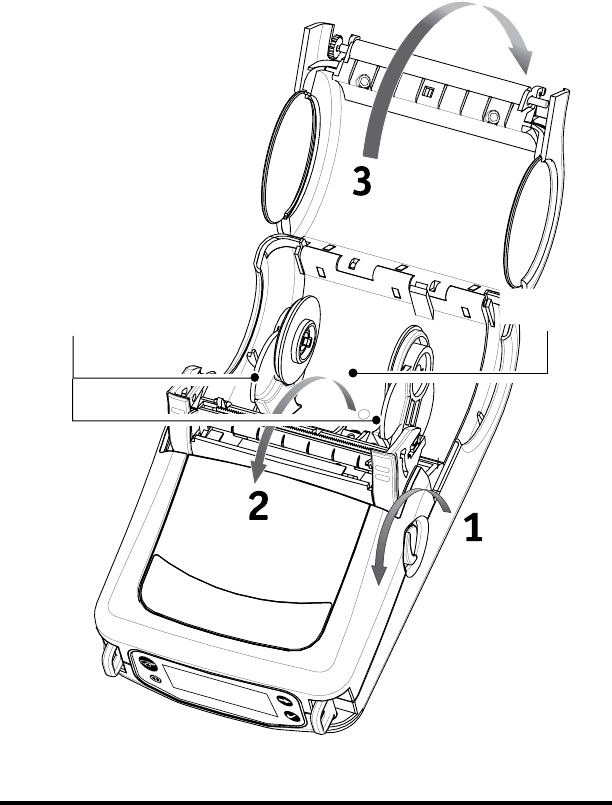 3

2

1