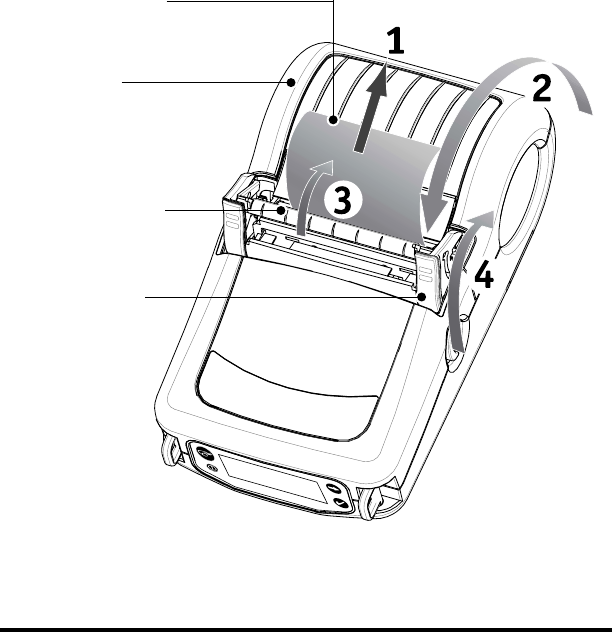 1
2
3
4