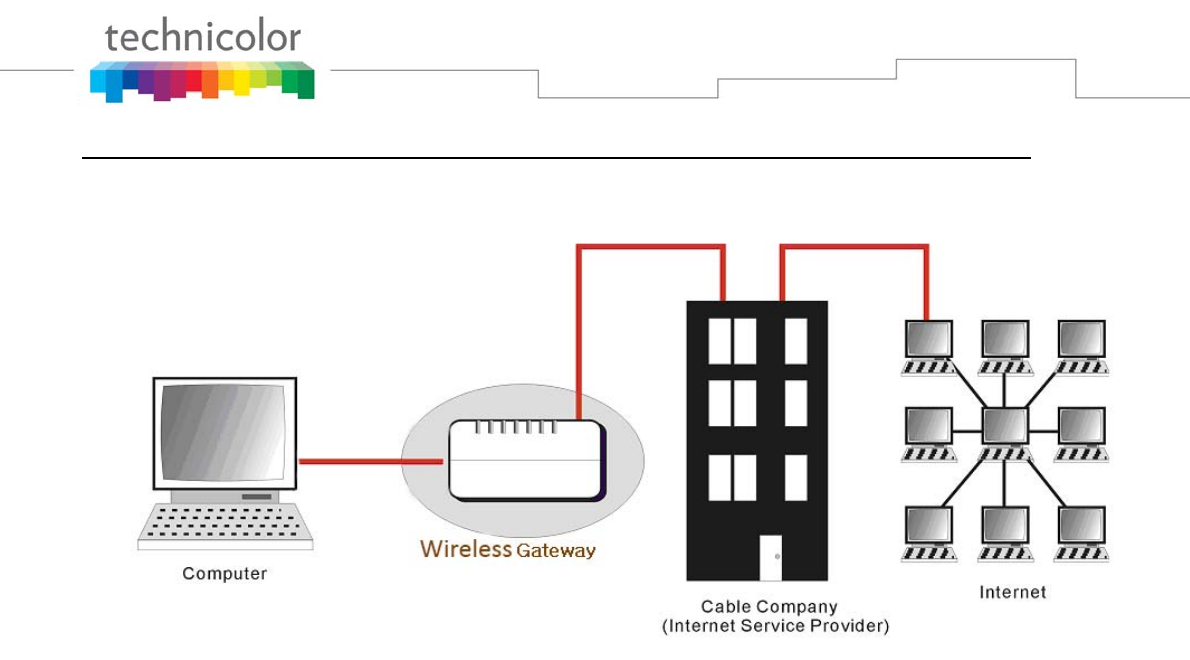 technicolor

Computer

Wireless Gateway

Cable Company
(Internet Service Provider)

Internet