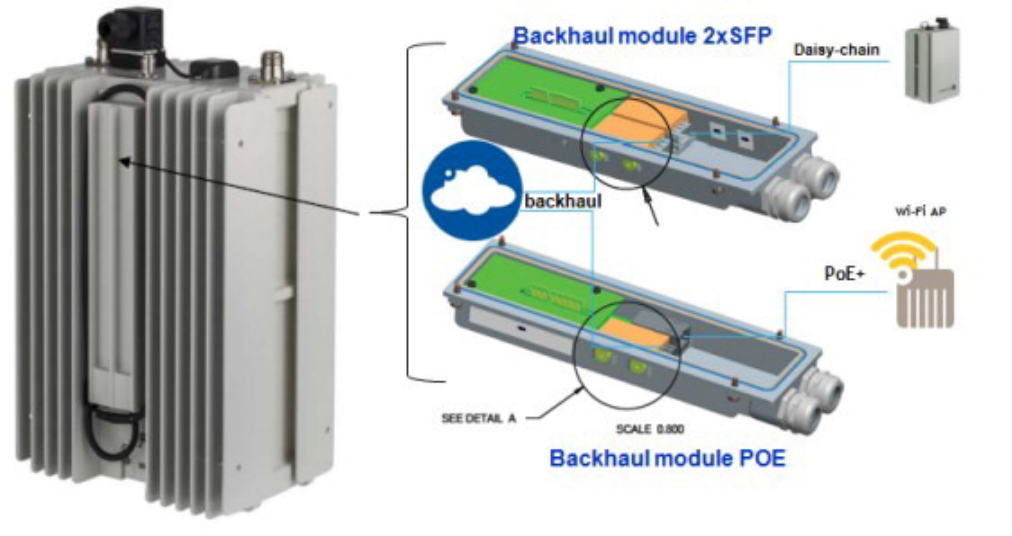 Backhaul module 2xSFP

Daisy-chain

backhaul

Wi-Fi AP

PoE+

SEE DETAIL A

SCALE 0.800

Backhaul module POE