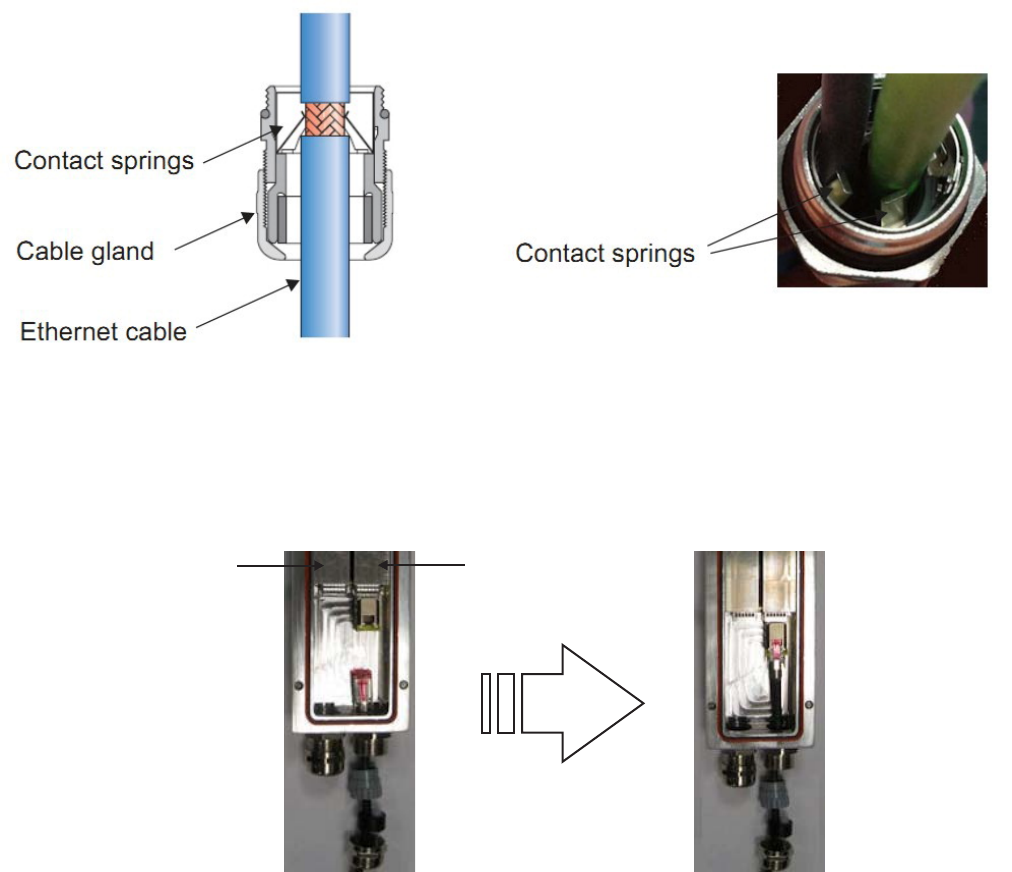 Contact springs
Cable gland
Ethernet cable

Contact springs