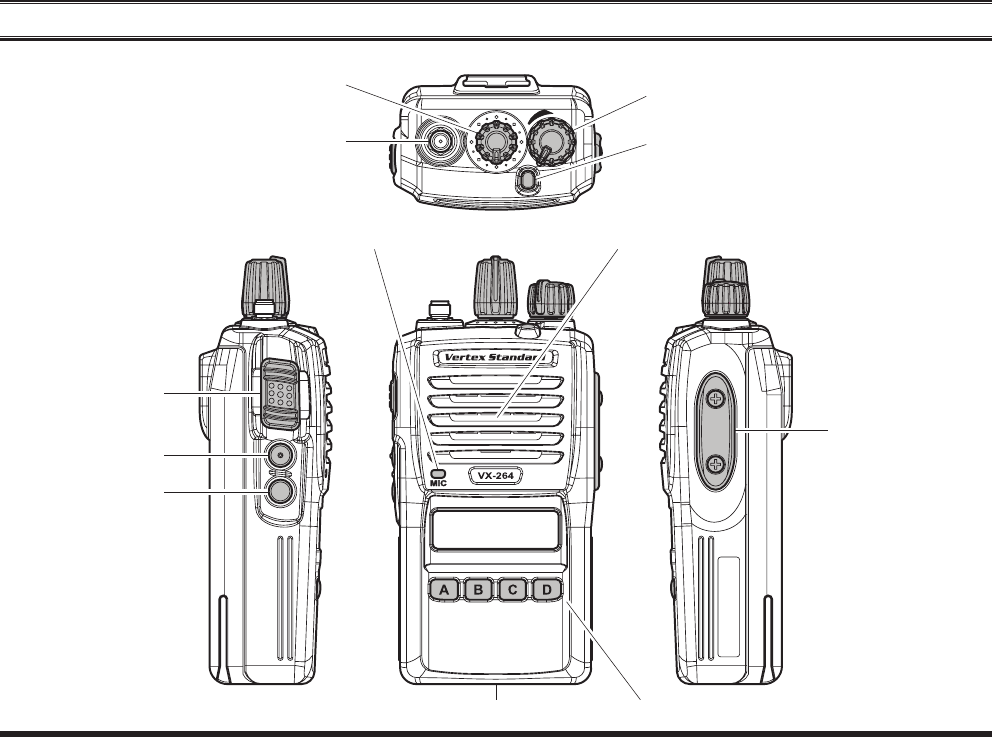 Vertex Standard
MIC
VX-264
A B C D