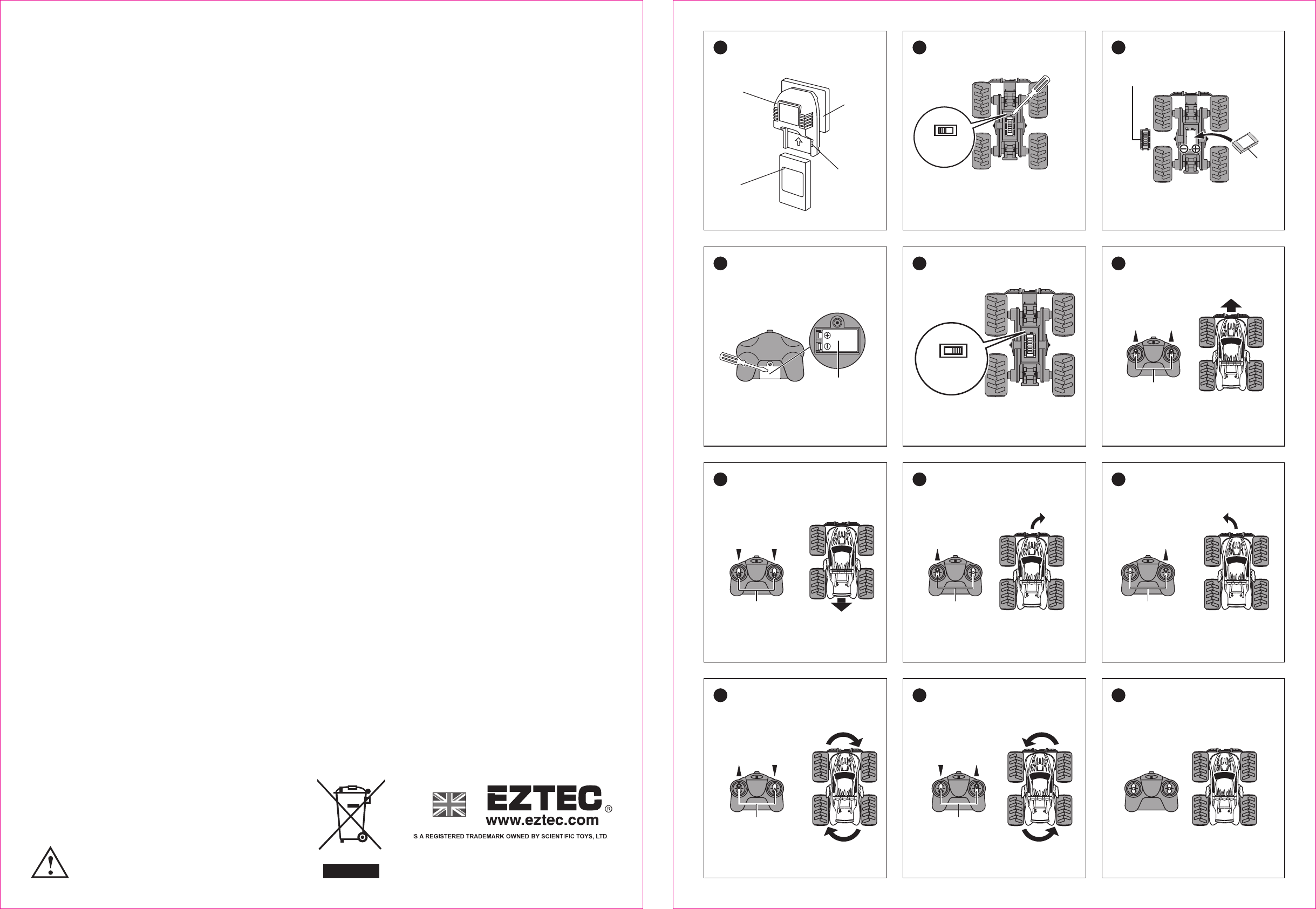 EZTEC®
www.eztec.com
IS A REGISTERED TRADEMARK OWNED BY SCIENTIFIC TOYS, LTD.