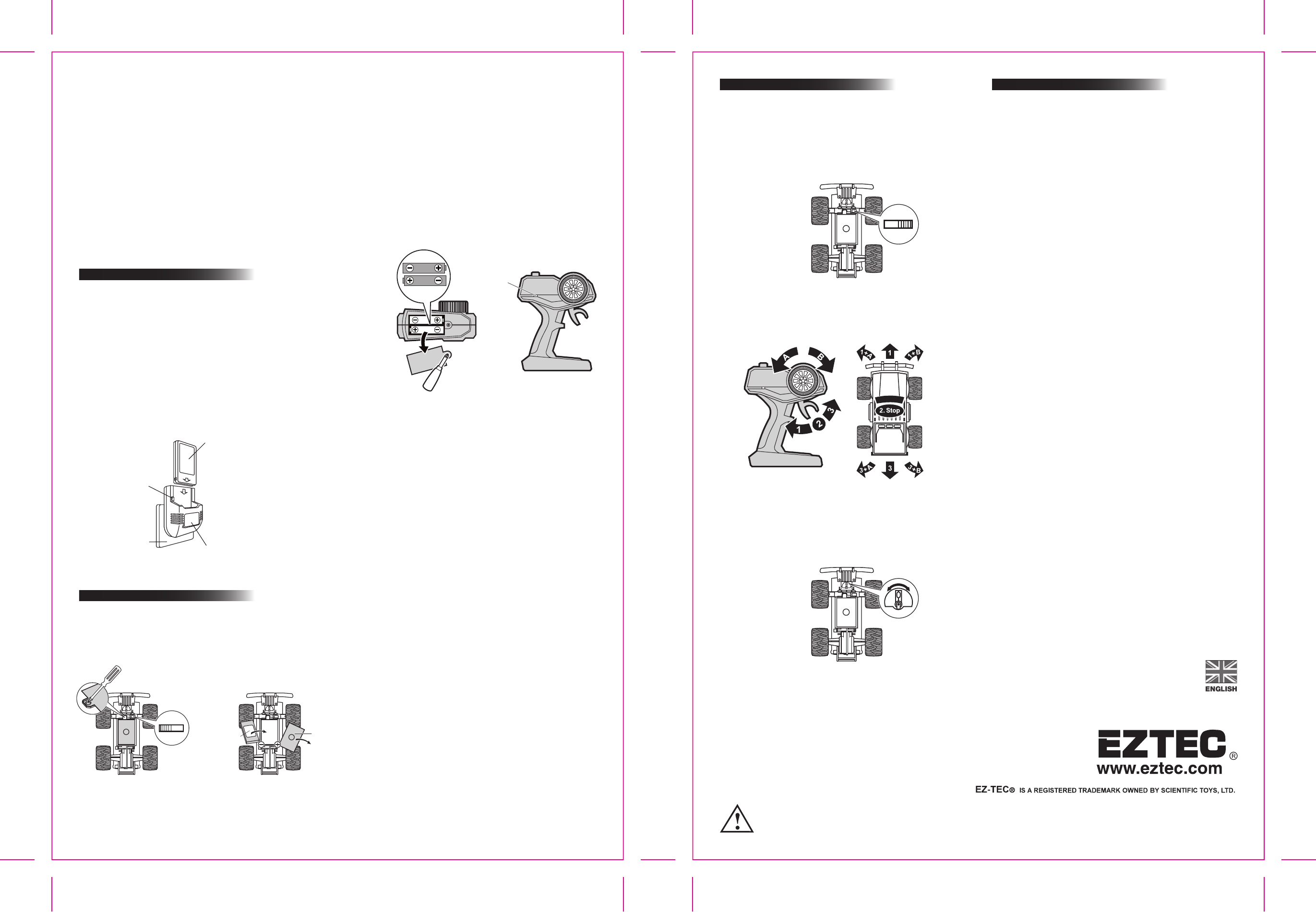 A

B

1+A

1

1+B

2. Stop

1

2

3

3+A

3

3+B

ENGLISH

EZTEC®

www.eztec.com

EZ-TEC® IS A REGISTERED TRADEMARK OWNED BY SCIENTIFIC TOYS, LTD.