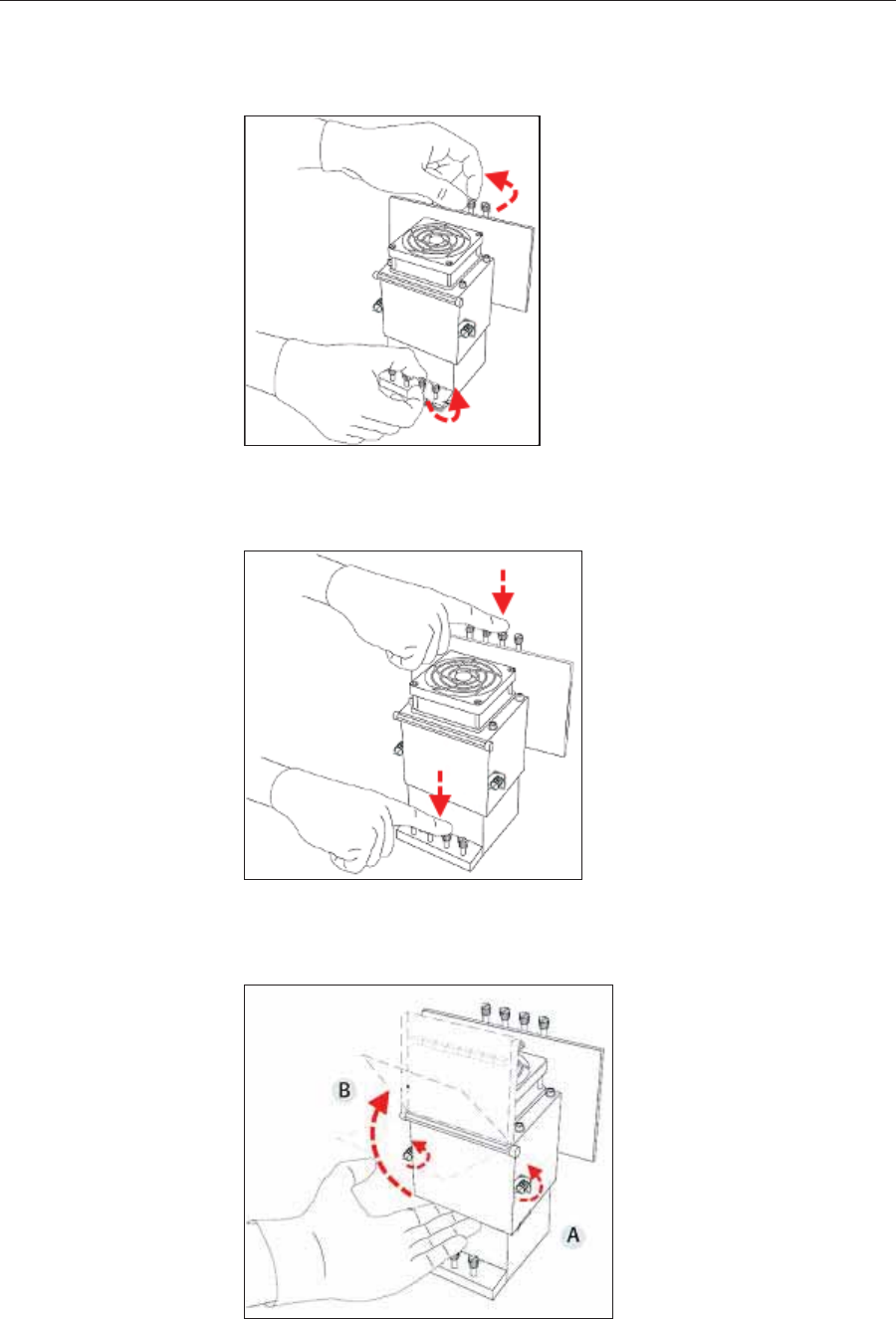 B

A