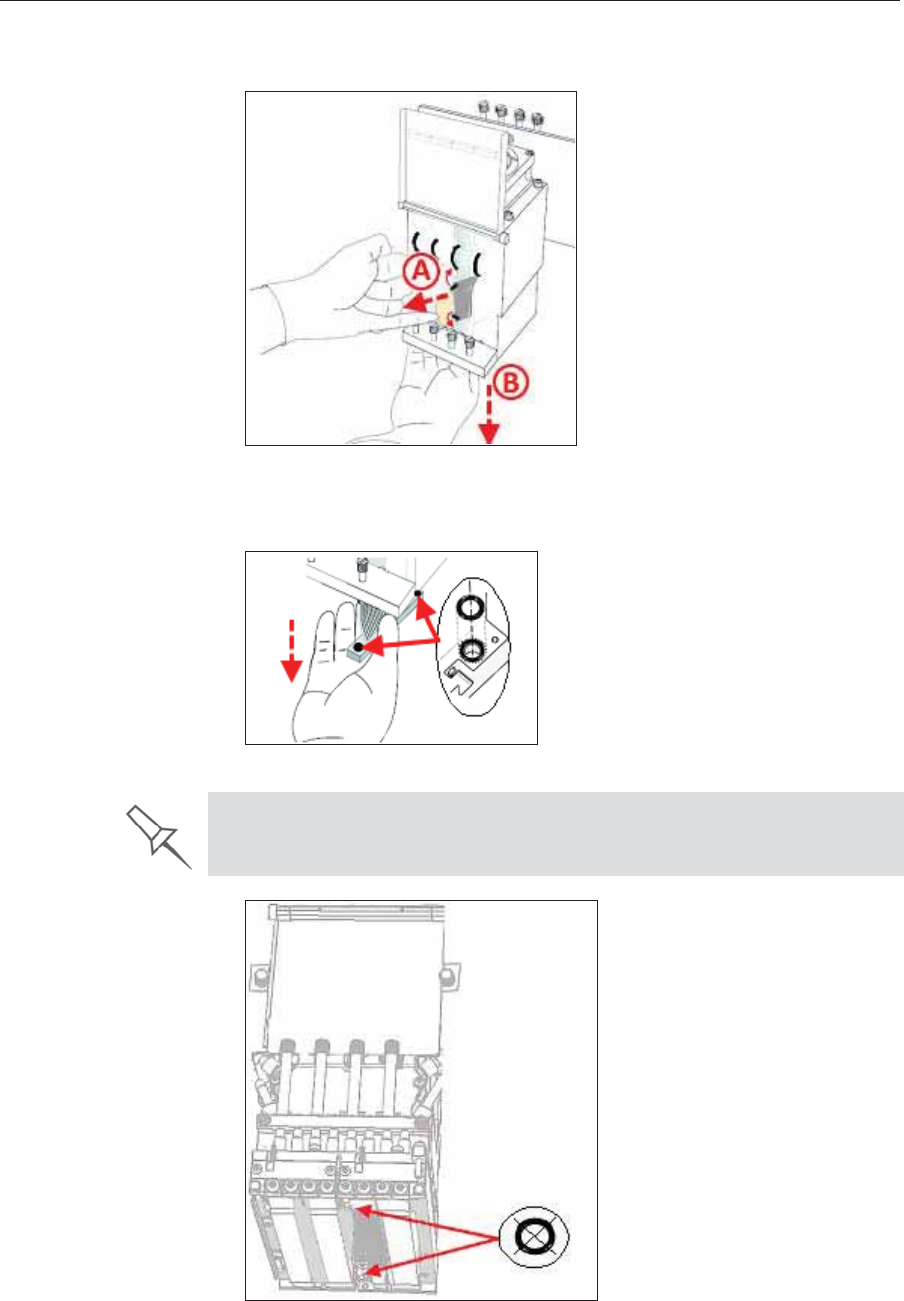 A

B