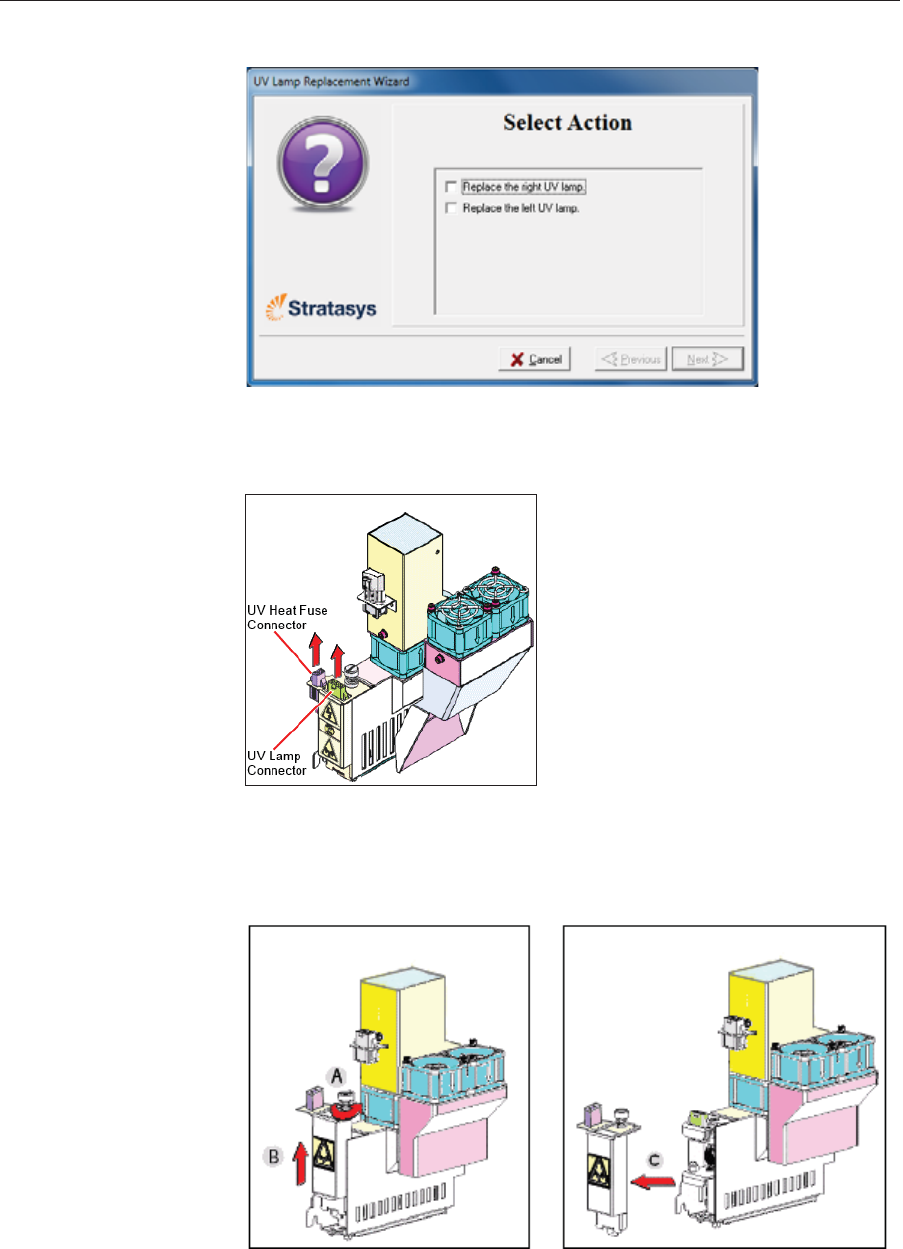 UV Lamp Replacement Wizard

Select Action

Replace the right UV lamp.
Replace the left UV lamp.

Stratasys

Cancel
Previous
Next

UV Heat Fuse Connector

UV Lamp Connector

A

B

C