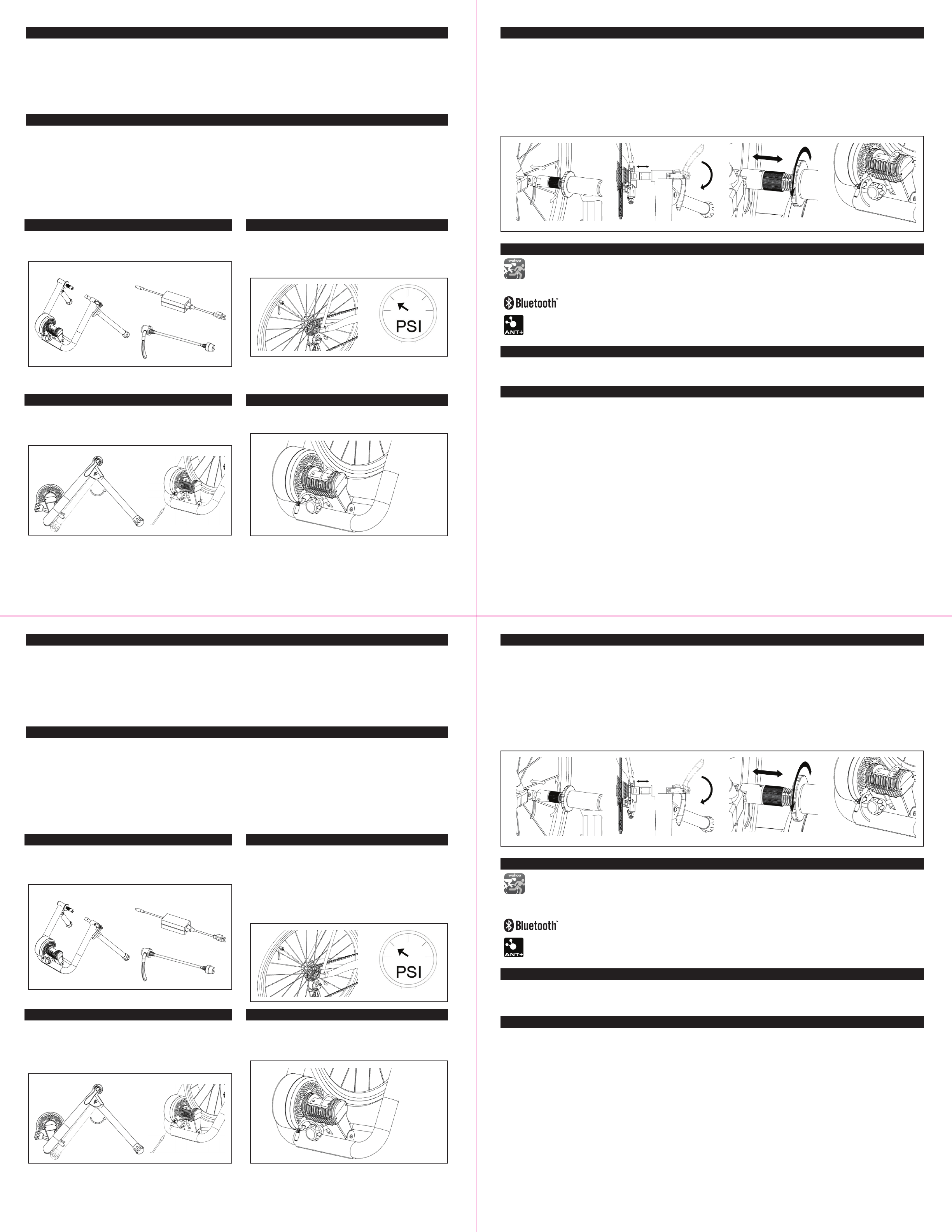 PSI

wahoo

Bluetooth

ANT+

PSI

wahoo

Bluetooth

ANT+