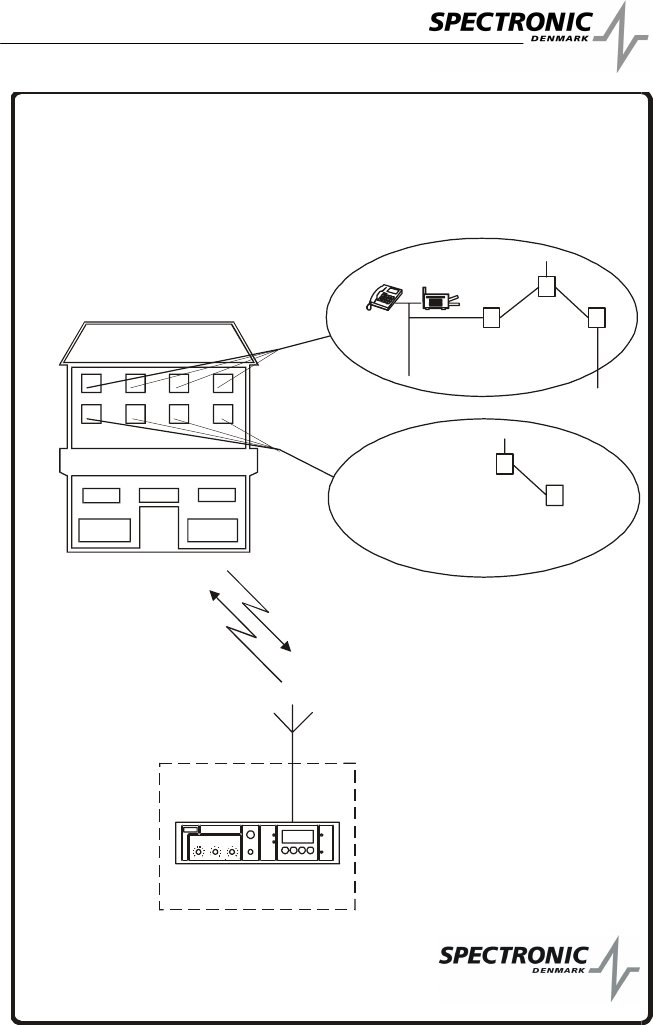 SPECTRONIC
DENMARK

SPECTRONIC
DENMARK